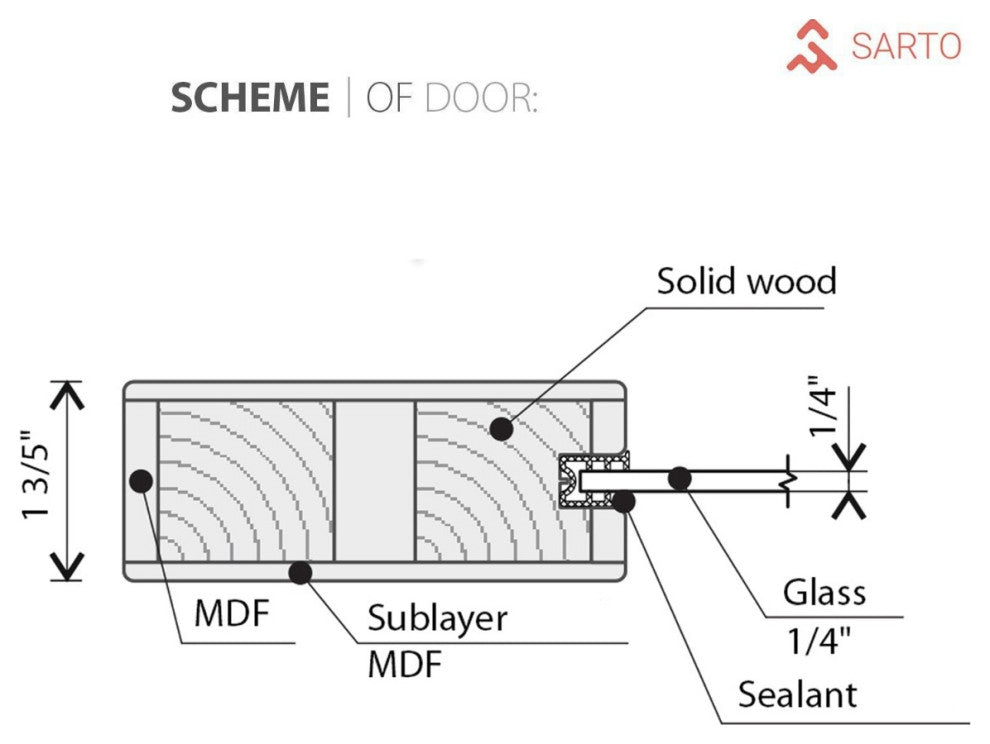 SARTO

SCHEME | OF DOOR:

Solid wood

1 3/5"

1/4"

MDF

Sublayer

MDF

Glass

1/4"

Sealant