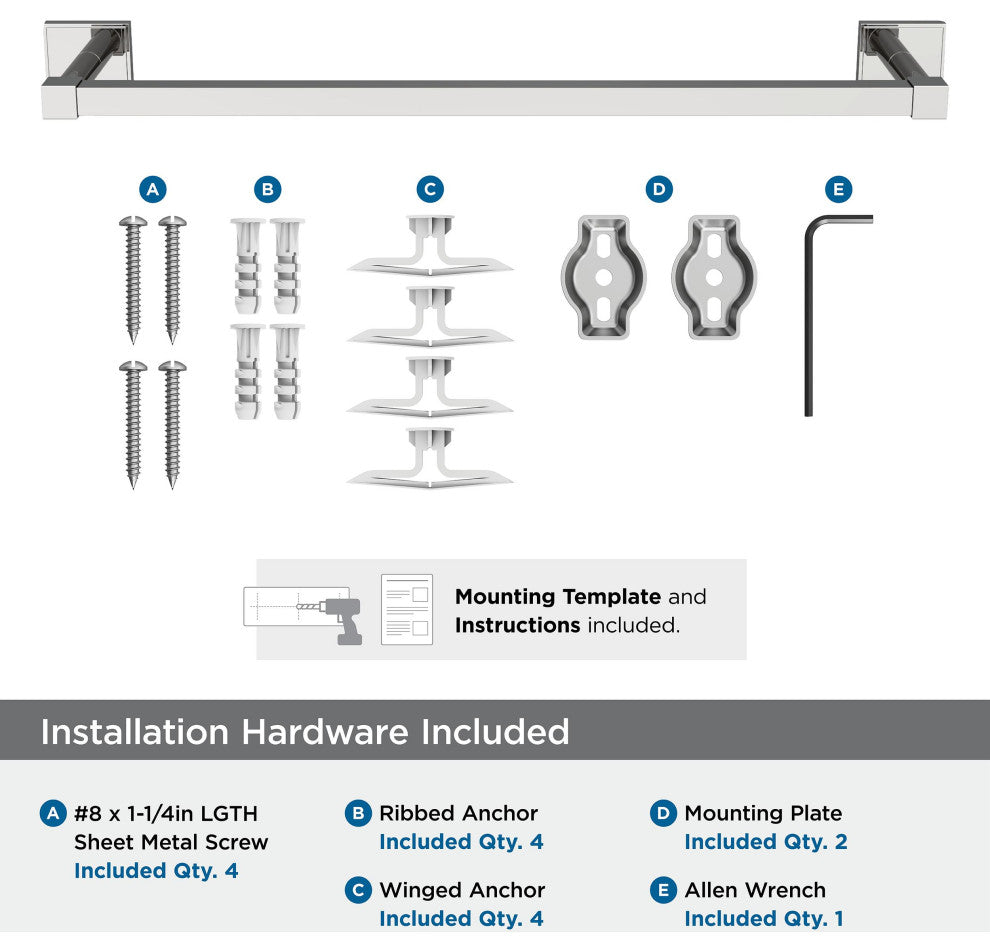 A B C D E

Mounting Template and Instructions included.

Installation Hardware Included

A #8 x 1-1/4in LGTH Sheet Metal Screw
Included Qty. 4

B Ribbed Anchor
Included Qty. 4

C Winged Anchor
Included Qty. 4

D Mounting Plate
Included Qty. 2

E Allen Wrench
Included Qty. 1