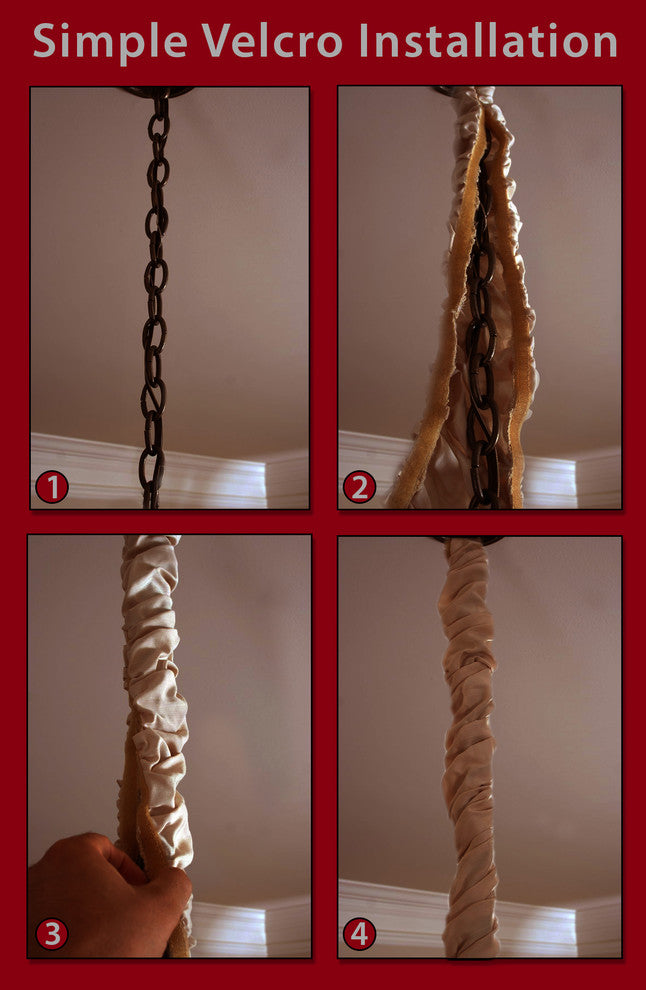 Simple Velcro Installation

1

2

3

4