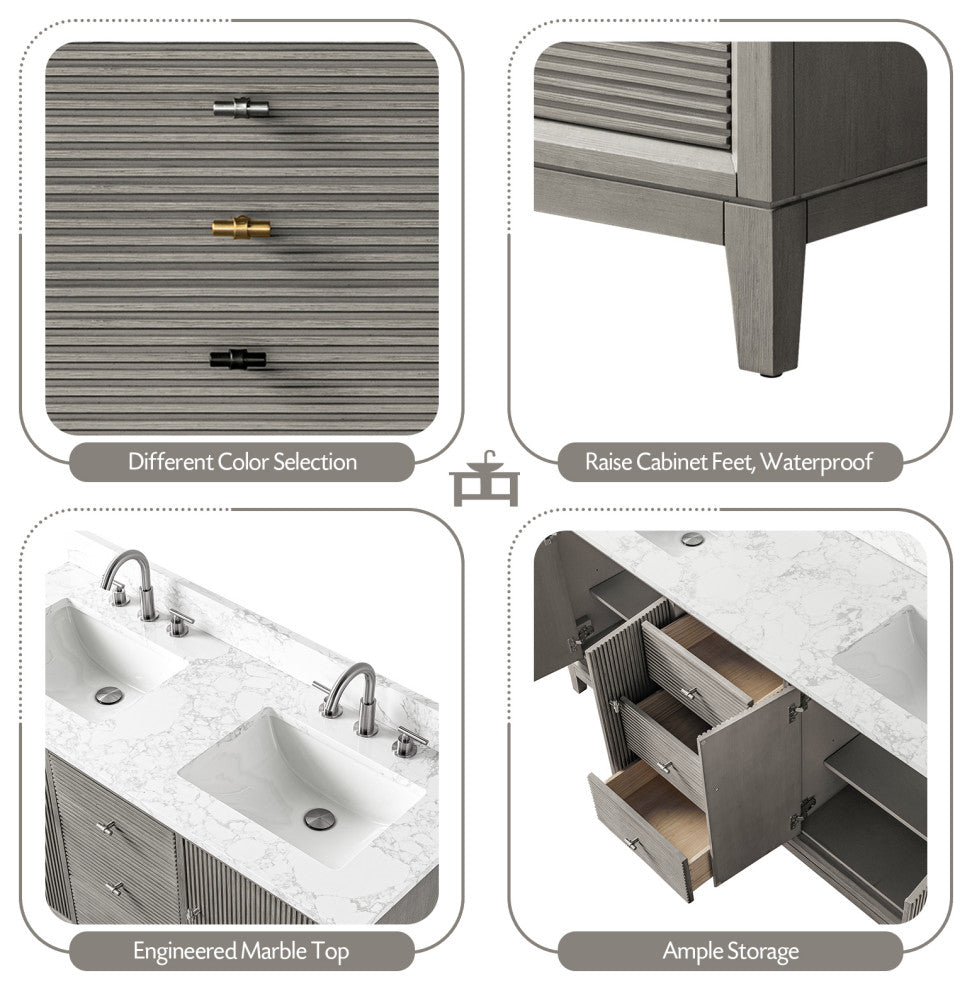 Different Color Selection

Raise Cabinet Feet, Waterproof

Engineered Marble Top

Ample Storage