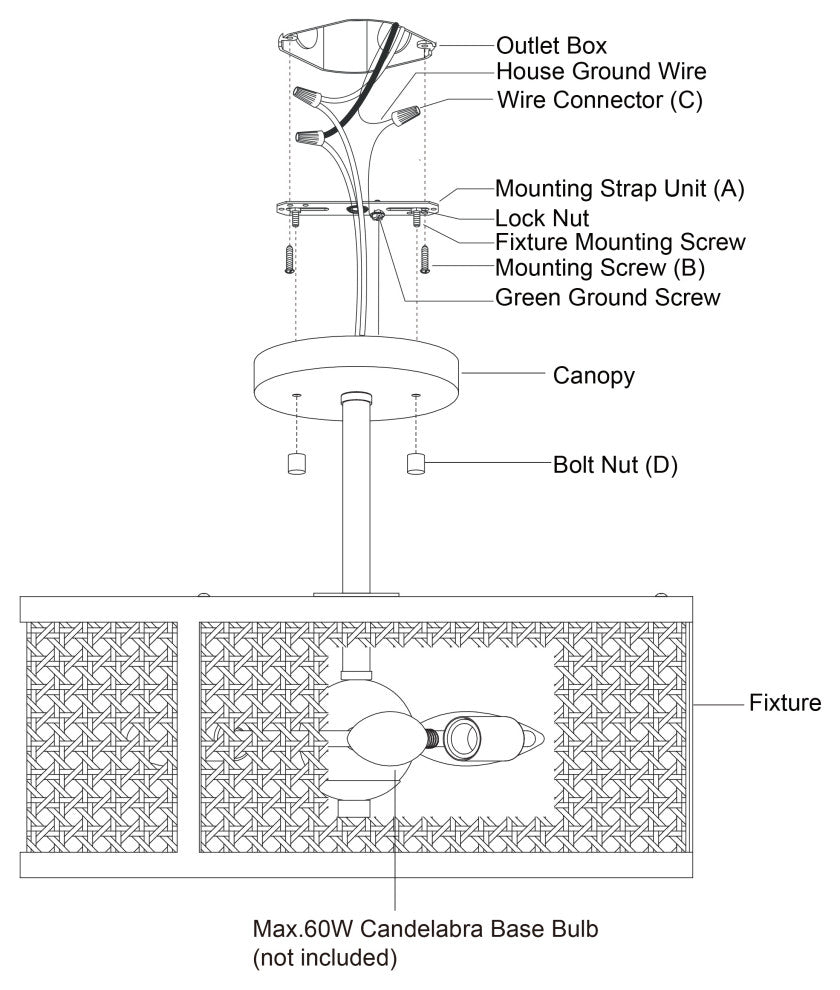 Outlet Box
House Ground Wire
Wire Connector (C)
Mounting Strap Unit (A)
Lock Nut
Fixture Mounting Screw
Mounting Screw (B)
Green Ground Screw
Canopy
Bolt Nut (D)
Fixture
Max.60W Candelabra Base Bulb (not included)