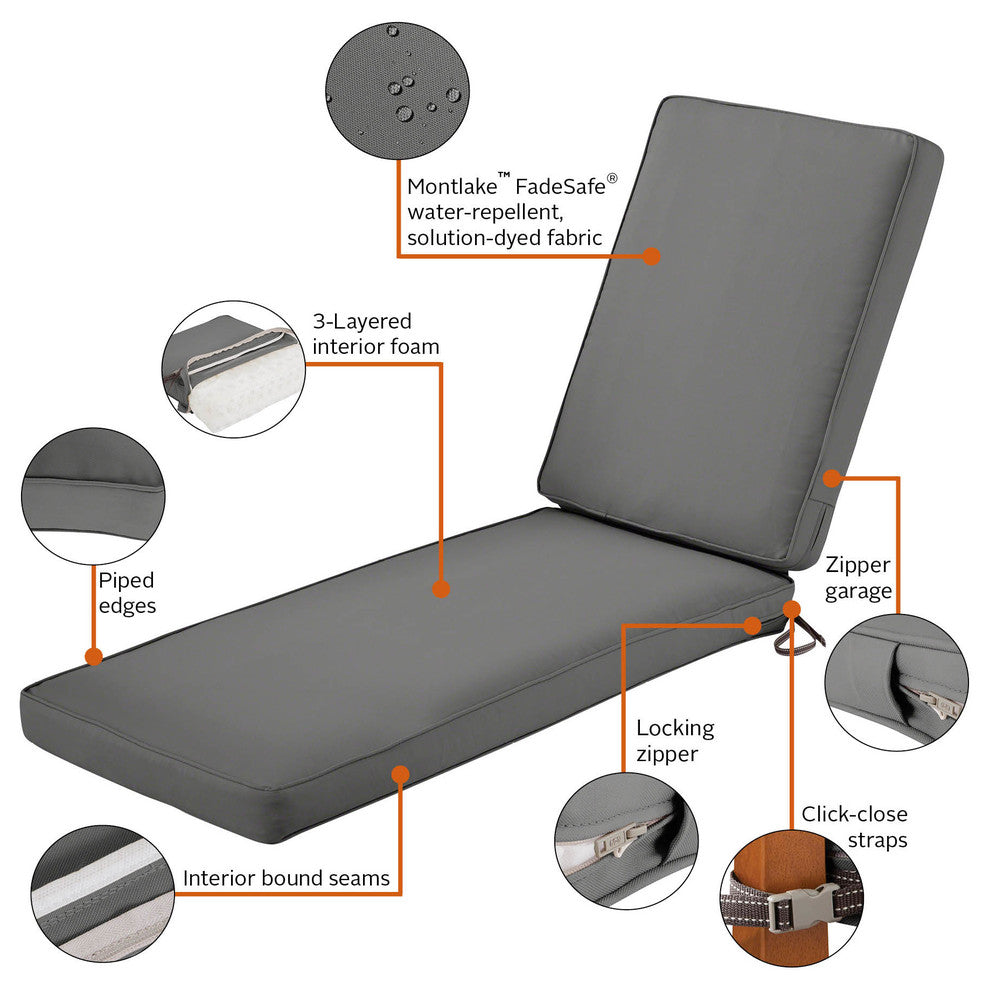 Montlake™ FadeSafe® water-repellent, solution-dyed fabric

3-Layered interior foam

Piped edges

Zipper garage

Locking zipper

Click-close straps

Interior bound seams