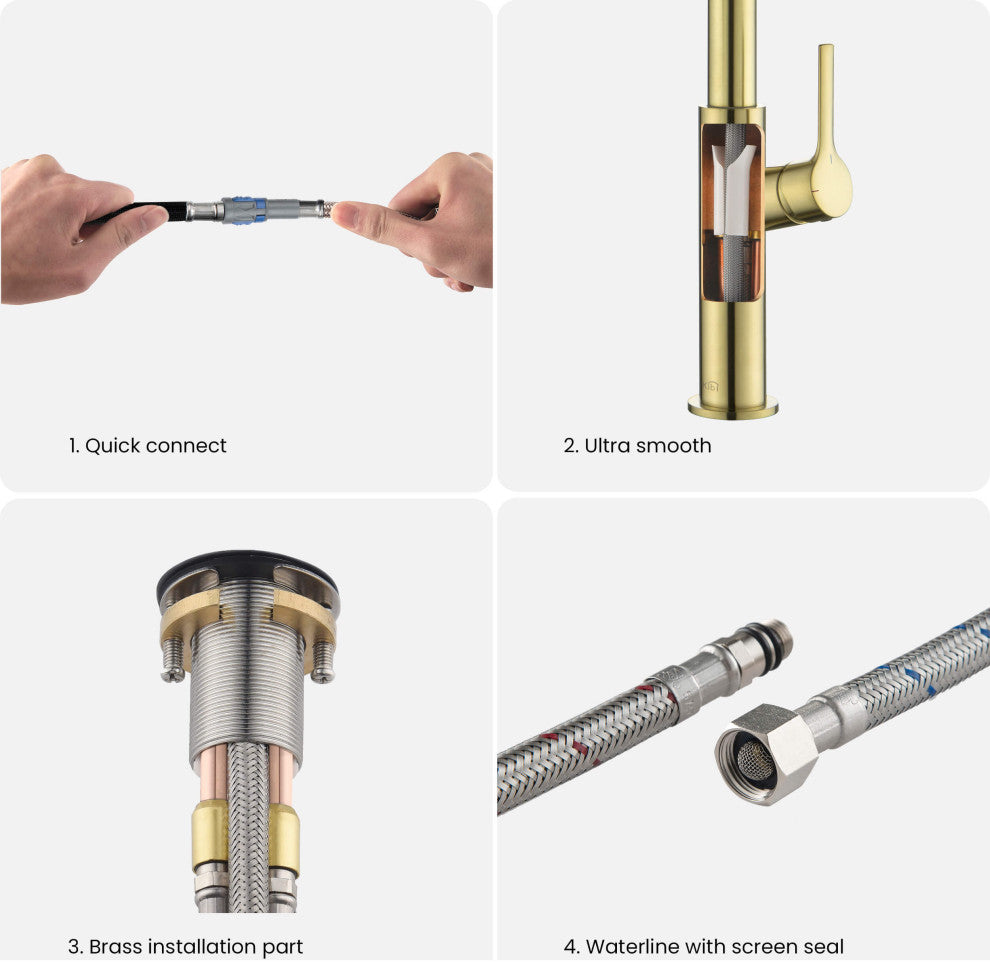 1. Quick connect

2. Ultra smooth

3. Brass installation part

4. Waterline with screen seal