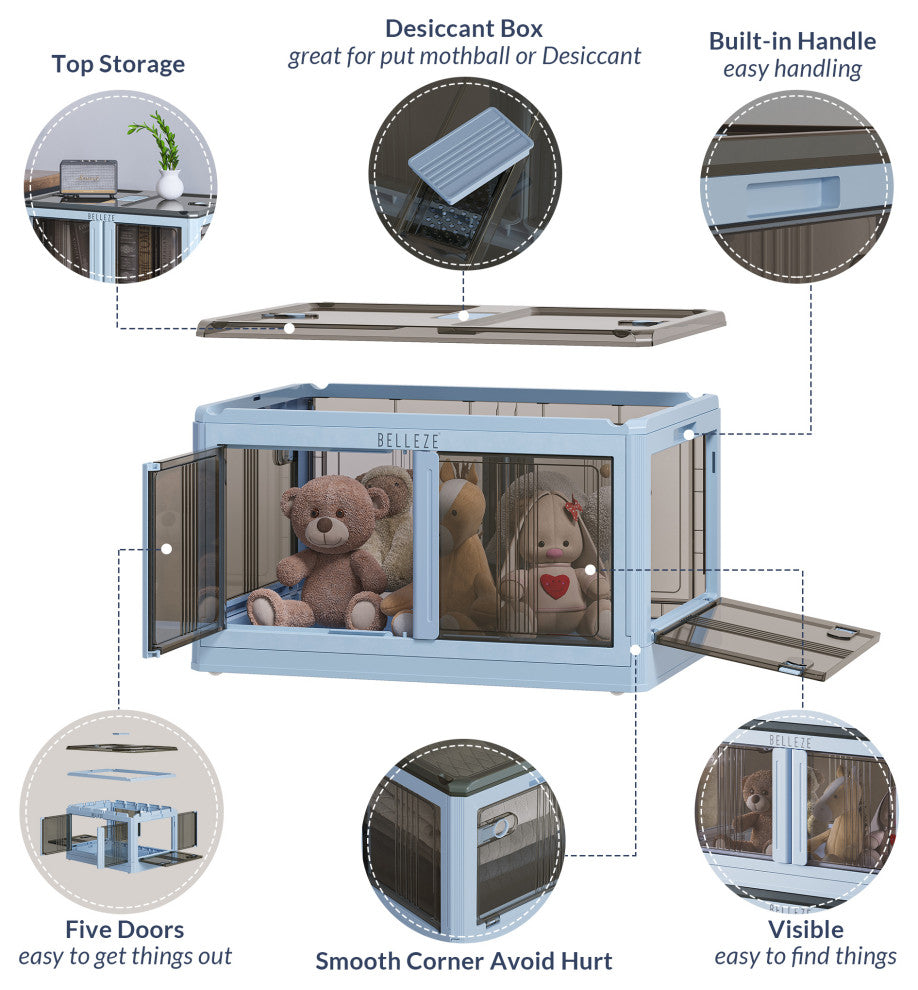 Top Storage

Desiccant Box
great for put mothball or Desiccant

Built-in Handle
easy handling

BELLEZE

BELLEZE

BELLEZE

Five Doors
easy to get things out

Smooth Corner Avoid Hurt

Visible
easy to find things