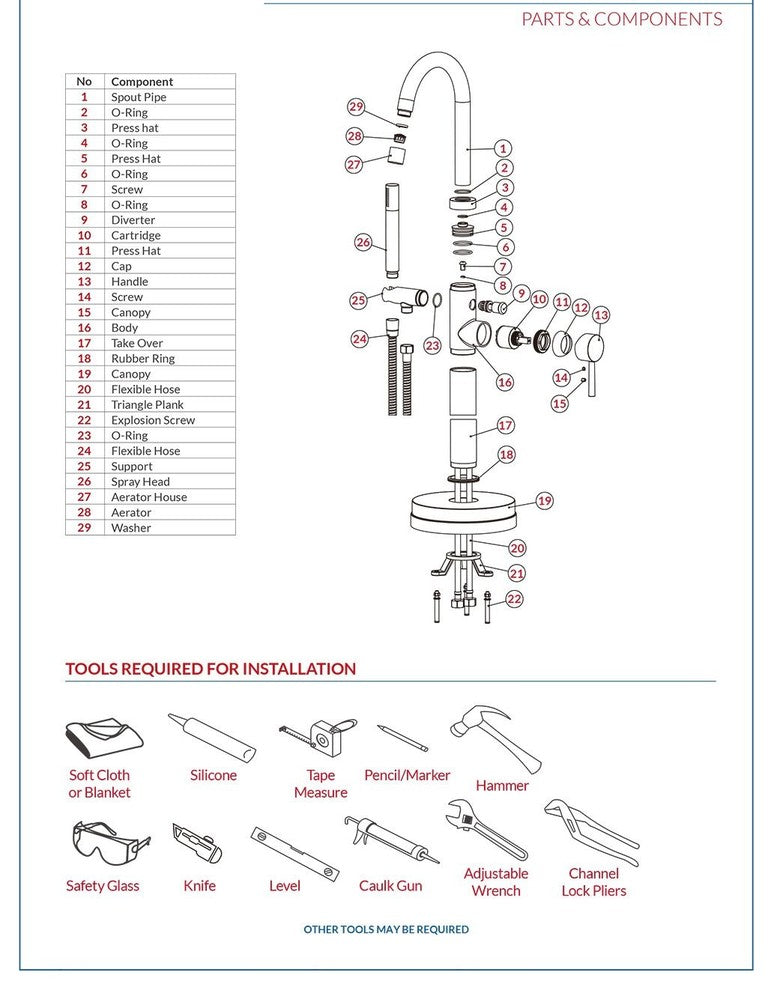 PARTS & COMPONENTS

| No | Component |
|---|---|
| 1 | Spout Pipe |
| 2 | O-Ring |
| 3 | Press hat |
| 4 | O-Ring |
| 5 | Press Hat |
| 6 | O-Ring |
| 7 | Screw |
| 8 | O-Ring |
| 9 | Diverter |
| 10 | Cartridge |
| 11 | Press Hat |
| 12 | Cap |
| 13 | Handle |
| 14 | Screw |
| 15 | Canopy |
| 16 | Body |
| 17 | Take Over |
| 18 | Rubber Ring |
| 19 | Canopy |
| 20 | Flexible Hose |
| 21 | Triangle Plank |
| 22 | Explosion Screw |
| 23 | O-Ring |
| 24 | Flexible Hose |
| 25 | Support |
| 26 | Spray Head |
| 27 | Aerator House |
| 28 | Aerator |
| 29 | Washer |

29 28 27 26 25 24 23 1 2 3 4 5 6 7 8 9 10 11 12 13 14 15 16 17 18 19 20 21 22

TOOLS REQUIRED FOR INSTALLATION

Soft Cloth or Blanket

Silicone

Tape Measure

Pencil/Marker

Hammer

Safety Glass

Knife

Level

Caulk Gun

Adjustable Wrench

Channel Lock Pliers

OTHER TOOLS MAY BE REQUIRED