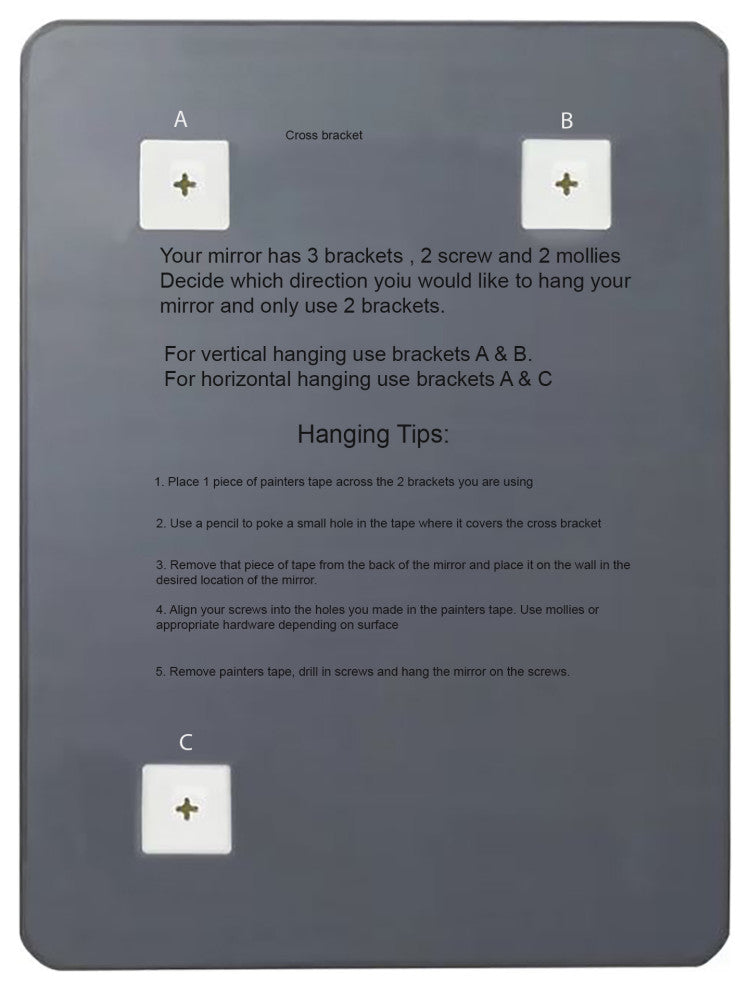 A

Cross bracket

B

Your mirror has 3 brackets , 2 screw and 2 mollies Decide which direction yoiu would like to hang your mirror and only use 2 brackets.

For vertical hanging use brackets A & B.
For horizontal hanging use brackets A & C

Hanging Tips:

1. Place 1 piece of painters tape across the 2 brackets you are using

2. Use a pencil to poke a small hole in the tape where it covers the cross bracket

3. Remove that piece of tape from the back of the mirror and place it on the wall in the desired location of the mirror.

4. Align your screws into the holes you made in the painters tape. Use mollies or appropriate hardware depending on surface

5. Remove painters tape, drill in screws and hang the mirror on the screws.

C