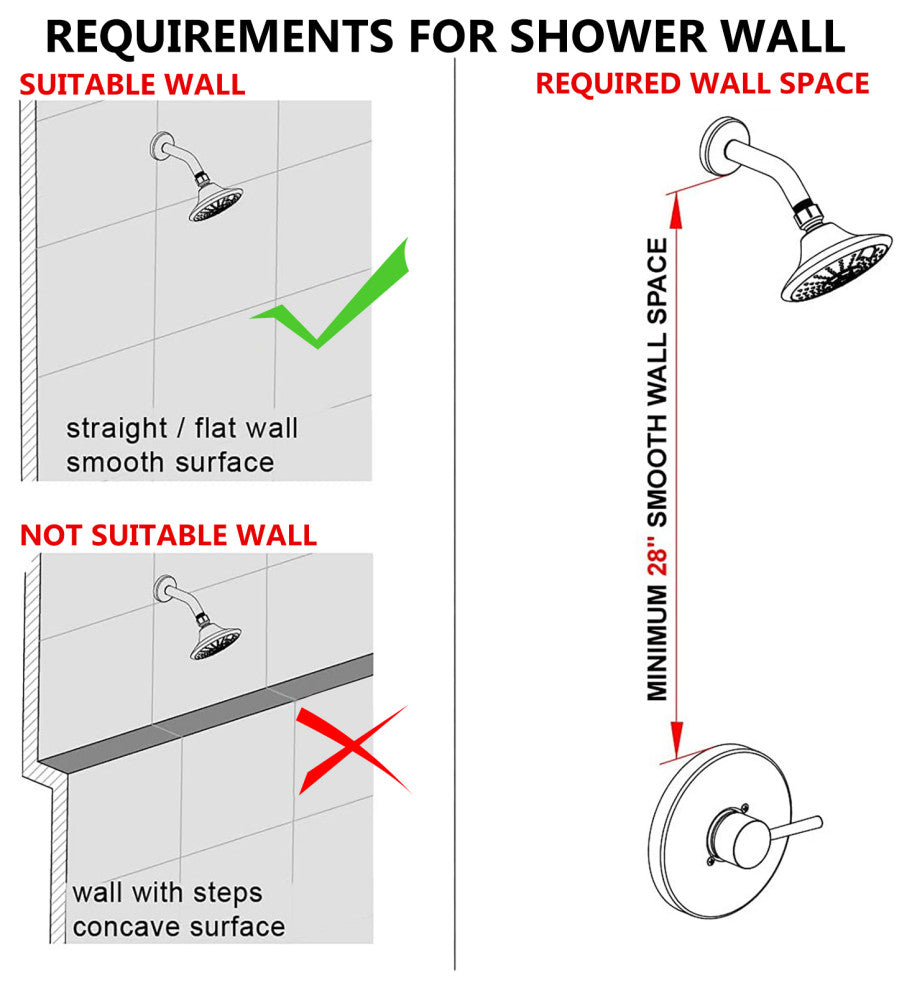 REQUIREMENTS FOR SHOWER WALL

SUITABLE WALL

straight / flat wall
smooth surface

NOT SUITABLE WALL

wall with steps
concave surface

REQUIRED WALL SPACE

MINIMUM 28'' SMOOTH WALL SPACE