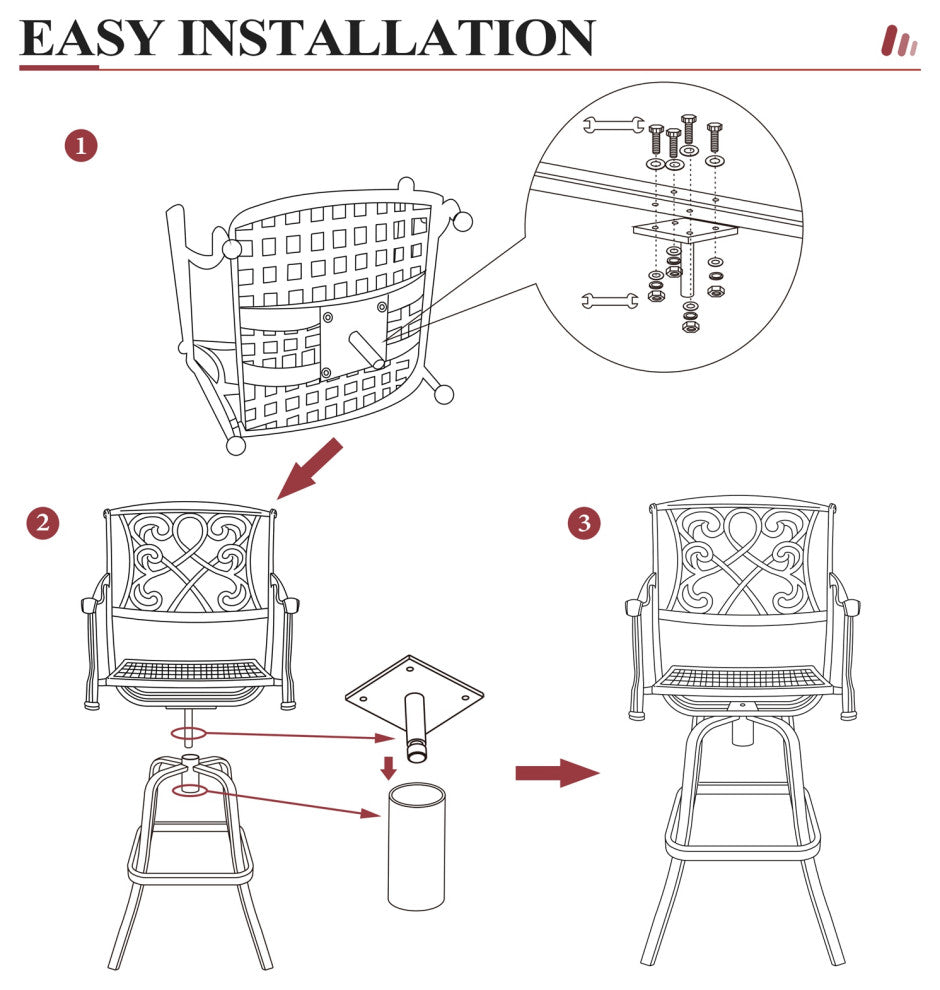 EASY INSTALLATION

1

2

3