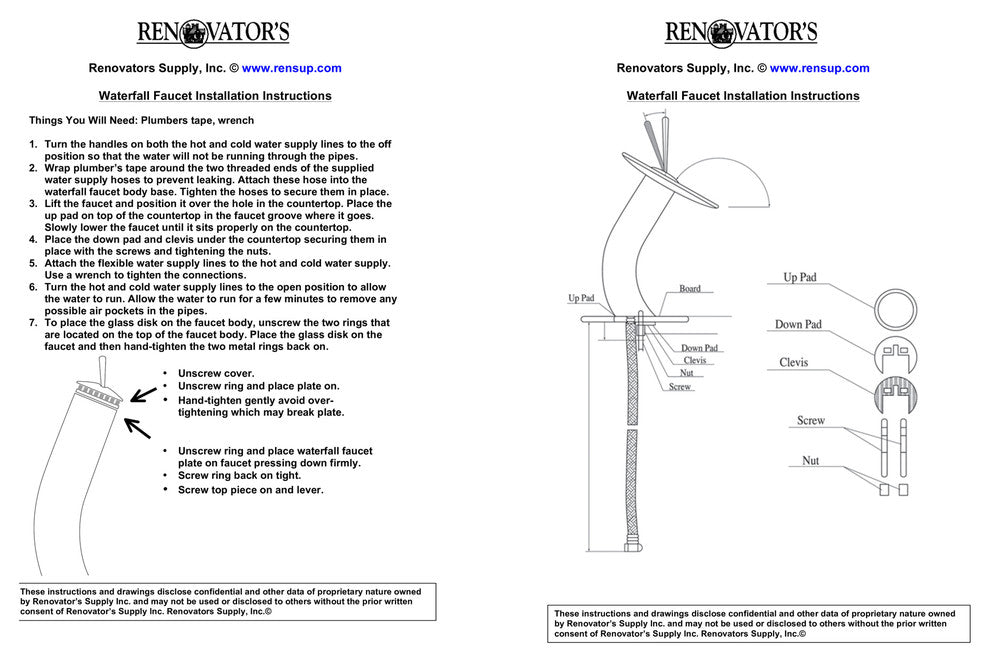 RENOVATOR'S

Renovators Supply, Inc. © www.rensup.com

Waterfall Faucet Installation Instructions

Things You Will Need: Plumbers tape, wrench

1. Turn the handles on both the hot and cold water supply lines to the off position so that the water will not be running through the pipes.
2. Wrap plumber's tape around the two threaded ends of the supplied water supply hoses to prevent leaking. Attach these hose into the waterfall faucet body base. Tighten the hoses to secure them in place.
3. Lift the faucet and position it over the hole in the countertop. Place the up pad on top of the countertop in the faucet groove where it goes. Slowly lower the faucet until it sits properly on the countertop.
4. Place the down pad and clevis under the countertop securing them in place with the screws and tightening the nuts.
5. Attach the flexible water supply lines to the hot and cold water supply. Use a wrench to tighten the connections.
6. Turn the hot and cold water supply lines to the open position to allow the water to run. Allow the water to run for a few minutes to remove any possible air pockets in the pipes.
7. To place the glass disk on the faucet body, unscrew the two rings that are located on the top of the faucet body. Place the glass disk on the faucet and then hand-tighten the two metal rings back on.

• Unscrew cover.
• Unscrew ring and place plate on.
• Hand-tighten gently avoid over-tightening which may break plate.

• Unscrew ring and place waterfall faucet plate on faucet pressing down firmly.
• Screw ring back on tight.
• Screw top piece on and lever.

These instructions and drawings disclose confidential and other data of proprietary nature owned by Renovator's Supply Inc. and may not be used or disclosed to others without the prior written consent of Renovator's Supply Inc. Renovators Supply, Inc.©

RENOVATOR'S

Renovators Supply, Inc. © www.rensup.com

Waterfall Faucet Installation Instructions

Up Pad
Board
Down Pad
Clevis
Nut
Screw

Up Pad
Down Pad
Clevis
Screw
Nut

These instructions and drawings disclose confidential and other data of proprietary nature owned by Renovator's Supply Inc. and may not be used or disclosed to others without the prior written consent of Renovator's Supply Inc. Renovators Supply, Inc.©