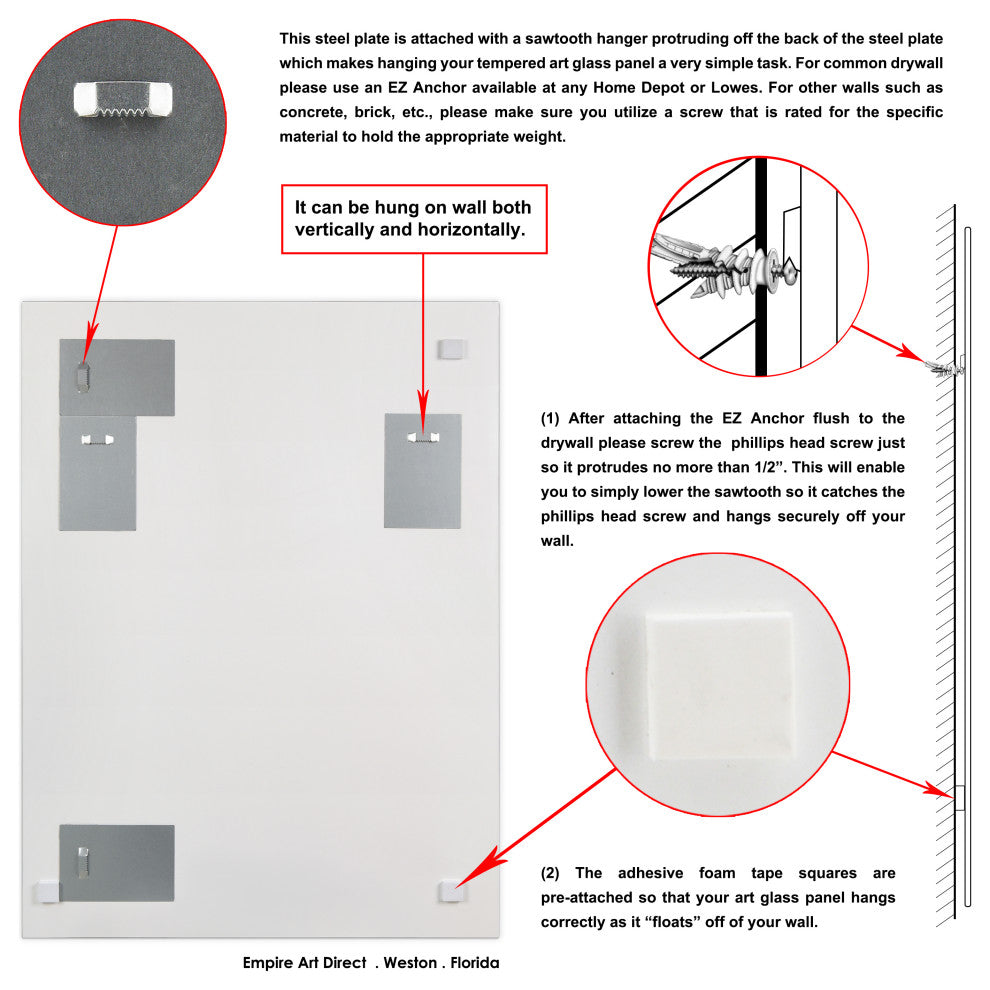 This steel plate is attached with a sawtooth hanger protruding off the back of the steel plate which makes hanging your tempered art glass panel a very simple task. For common drywall please use an EZ Anchor available at any Home Depot or Lowes. For other walls such as concrete, brick, etc., please make sure you utilize a screw that is rated for the specific material to hold the appropriate weight.

It can be hung on wall both vertically and horizontally.

(1) After attaching the EZ Anchor flush to the drywall please screw the phillips head screw just so it protrudes no more than 1/2". This will enable you to simply lower the sawtooth so it catches the phillips head screw and hangs securely off your wall.

(2) The adhesive foam tape squares are pre-attached so that your art glass panel hangs correctly as it "floats" off of your wall.

Empire Art Direct . Weston . Florida