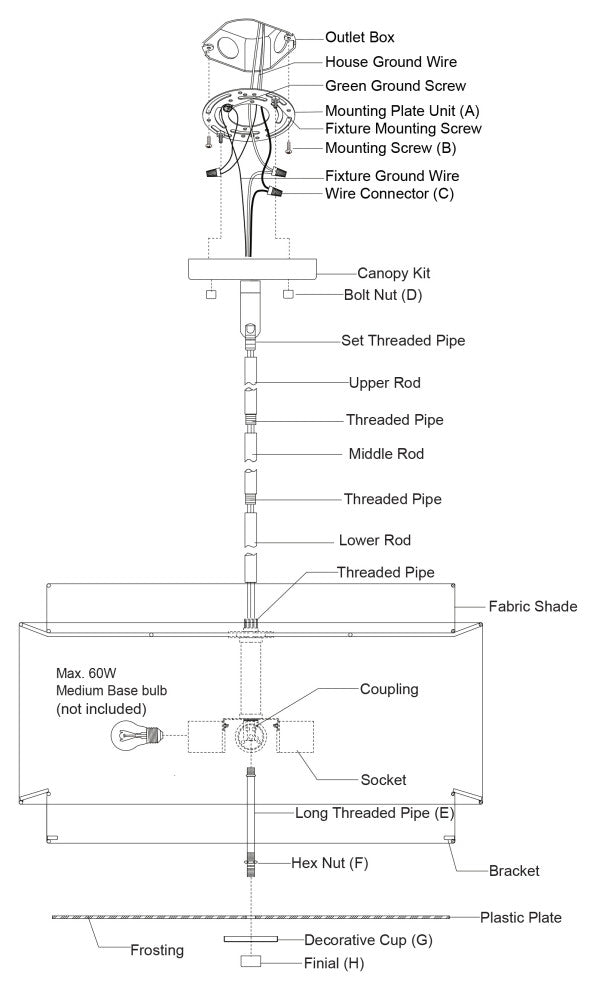 Outlet Box
House Ground Wire
Green Ground Screw
Mounting Plate Unit (A)
Fixture Mounting Screw
Mounting Screw (B)
Fixture Ground Wire
Wire Connector (C)
Canopy Kit
Bolt Nut (D)
Set Threaded Pipe
Upper Rod
Threaded Pipe
Middle Rod
Threaded Pipe
Lower Rod
Threaded Pipe
Fabric Shade
Max. 60W
Medium Base bulb
(not included)
Coupling
Socket
Long Threaded Pipe (E)
Hex Nut (F)
Bracket
Plastic Plate
Frosting
Decorative Cup (G)
Finial (H)