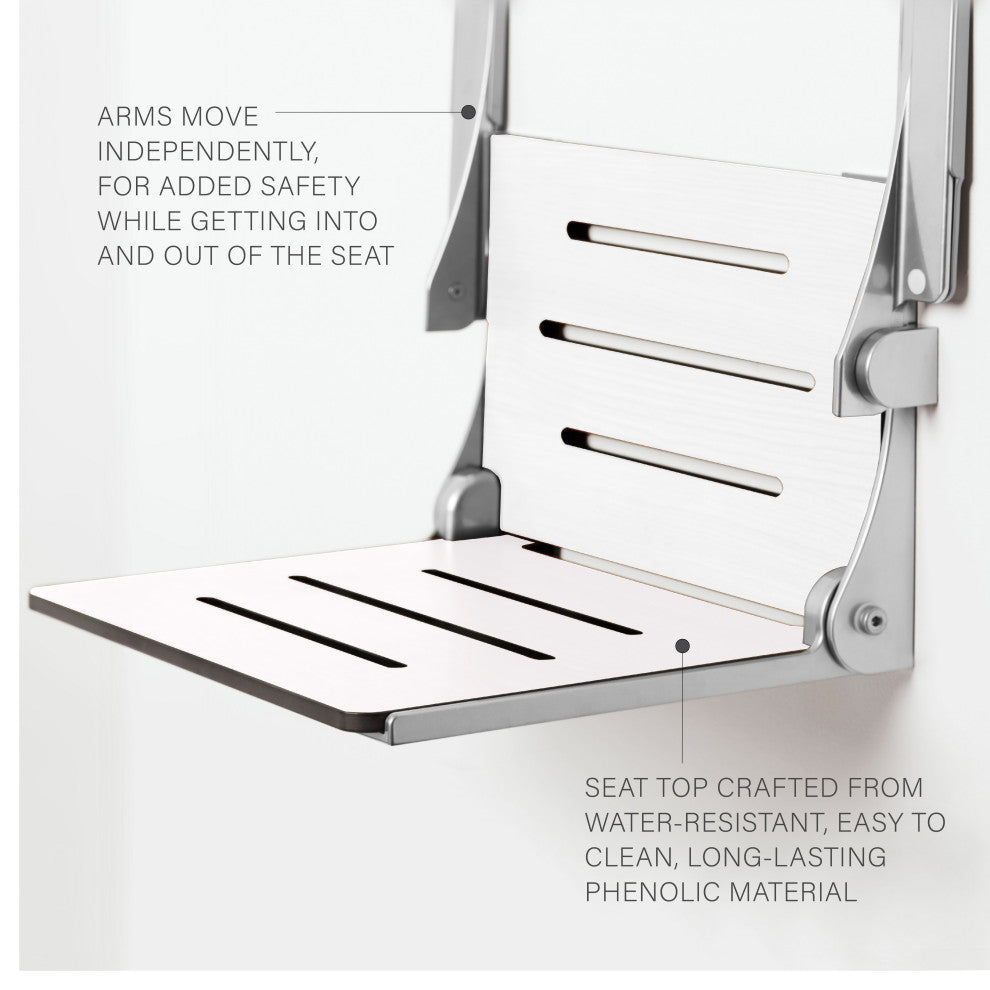 ARMS MOVE INDEPENDENTLY, FOR ADDED SAFETY WHILE GETTING INTO AND OUT OF THE SEAT

SEAT TOP CRAFTED FROM WATER-RESISTANT, EASY TO CLEAN, LONG-LASTING PHENOLIC MATERIAL