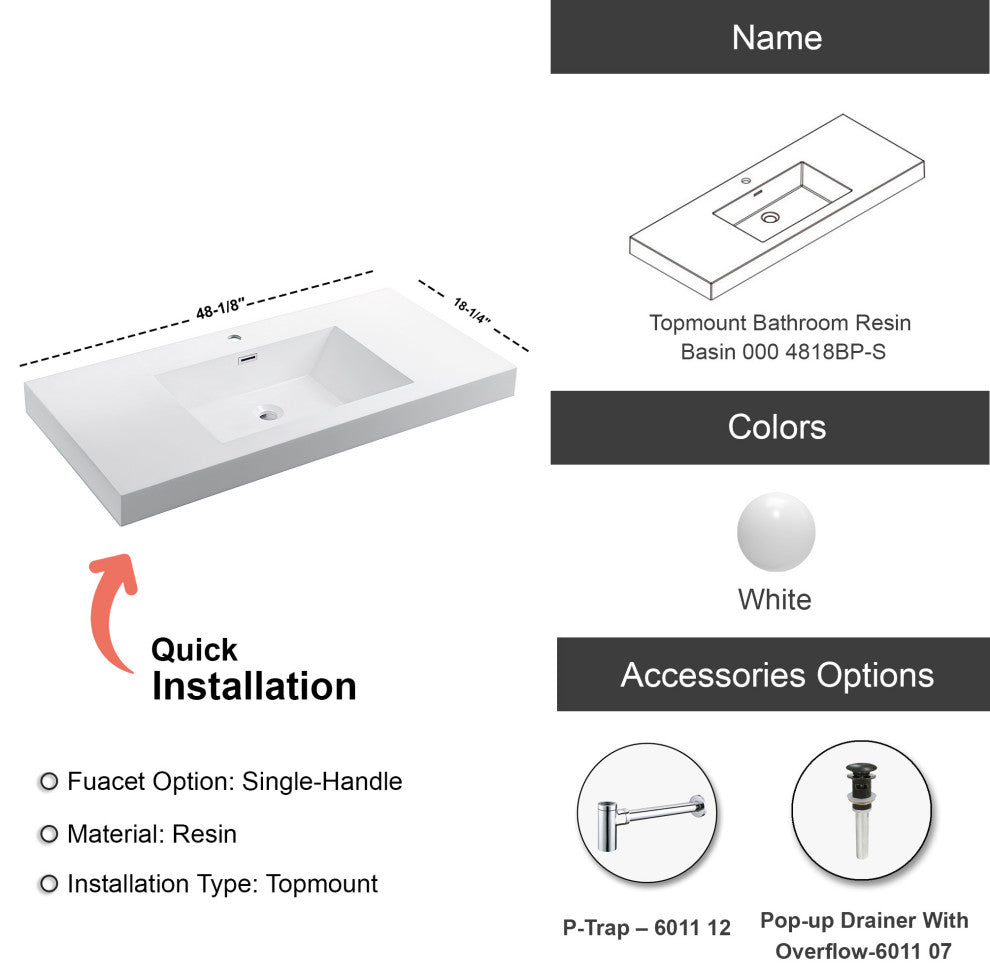 48-1/8"
18-1/4"

Quick
Installation

Fuacet Option: Single-Handle

Material: Resin

Installation Type: Topmount

Name

Topmount Bathroom Resin Basin 000 4818BP-S

Colors

White

Accessories Options

P-Trap – 6011 12

Pop-up Drainer With Overflow-6011 07