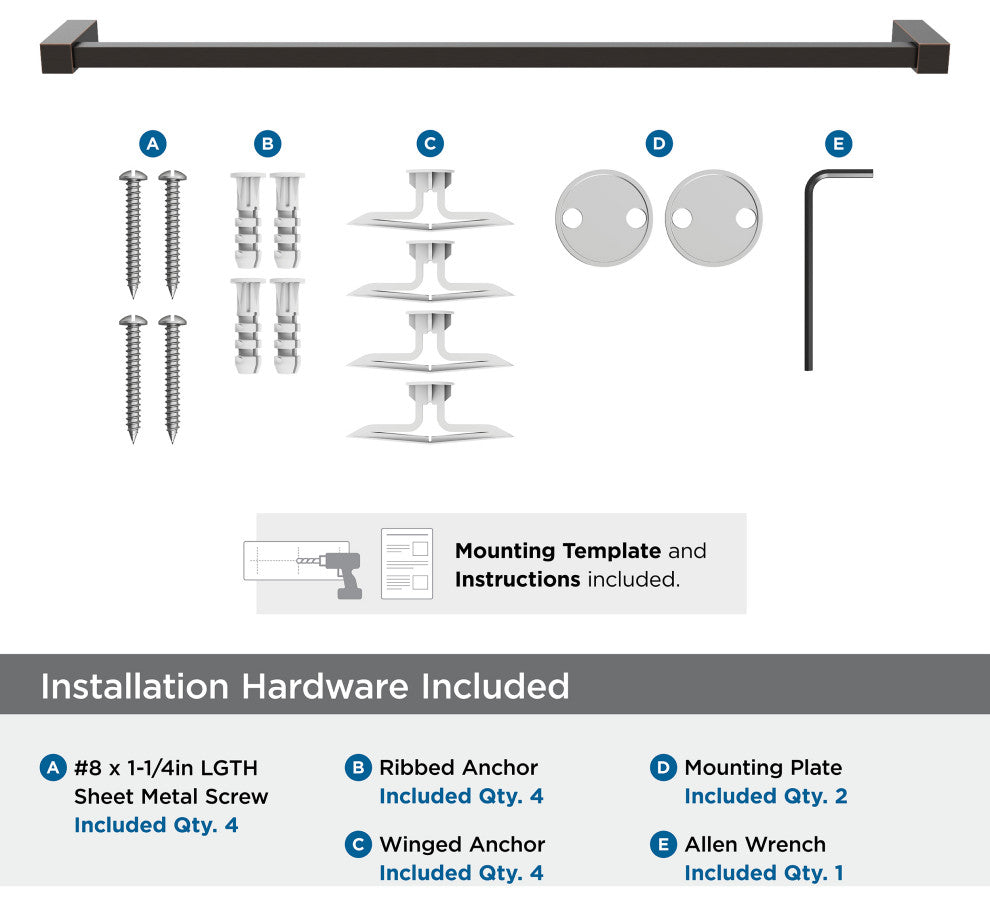 A B C D E

Mounting Template and Instructions included.

Installation Hardware Included

A #8 x 1-1/4in LGTH Sheet Metal Screw Included Qty. 4

B Ribbed Anchor Included Qty. 4

C Winged Anchor Included Qty. 4

D Mounting Plate Included Qty. 2

E Allen Wrench Included Qty. 1