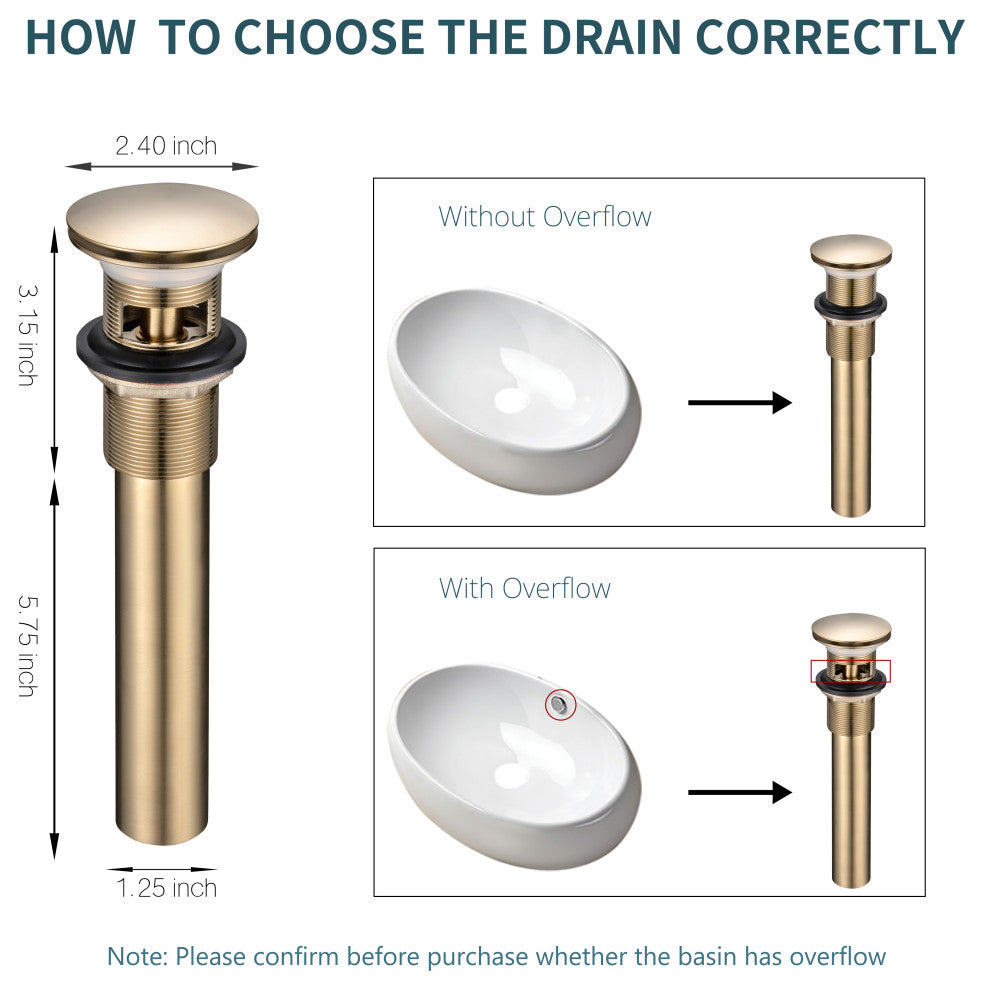 HOW TO CHOOSE THE DRAIN CORRECTLY

2.40 inch

3.15 inch

5.75 inch

1.25 inch

Without Overflow

With Overflow

Note: Please confirm before purchase whether the basin has overflow