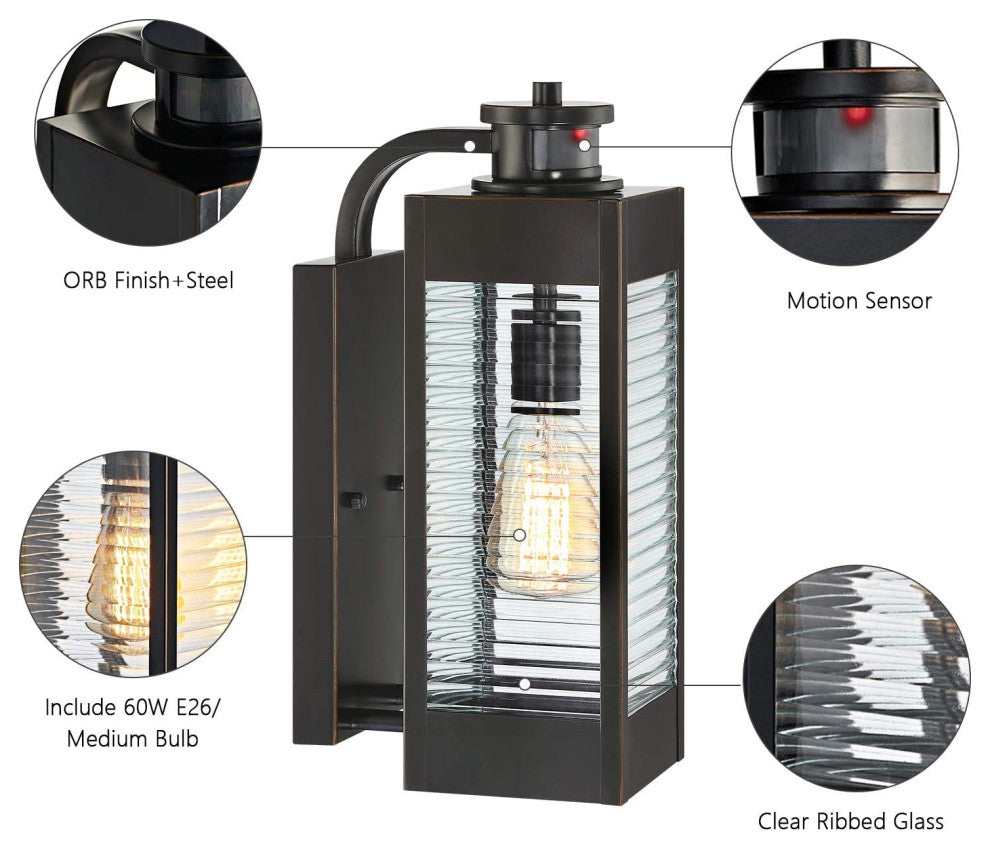 ORB Finish+Steel

Motion Sensor

Include 60W E26/
Medium Bulb

Clear Ribbed Glass