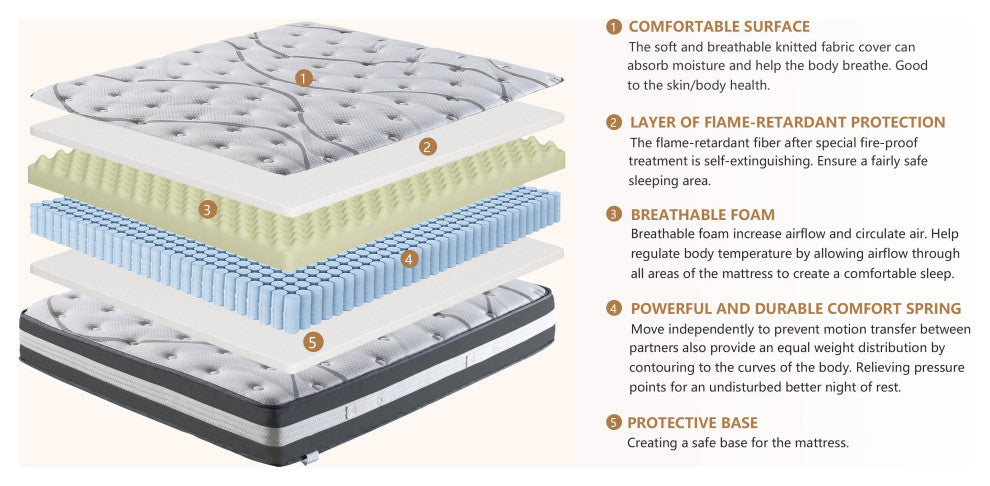 1
2
3
4
5

1 COMFORTABLE SURFACE
The soft and breathable knitted fabric cover can absorb moisture and help the body breathe. Good to the skin/body health.

2 LAYER OF FIAME-RETARDANT PROTECTION
The flame-retardant fiber after special fire-proof treatment is self-extinguishing. Ensure a fairly safe sleeping area.

3 BREATHABLE FOAM
Breathable foam increase airflow and circulate air. Help regulate body temperature by allowing airflow through all areas of the mattress to create a comfortable sleep.

4 POWERFUL AND DURABLE COMFORT SPRING
Move independently to prevent motion transfer between partners also provide an equal weight distribution by contouring to the curves of the body. Relieving pressure points for an undisturbed better night of rest.

5 PROTECTIVE BASE
Creating a safe base for the mattress.