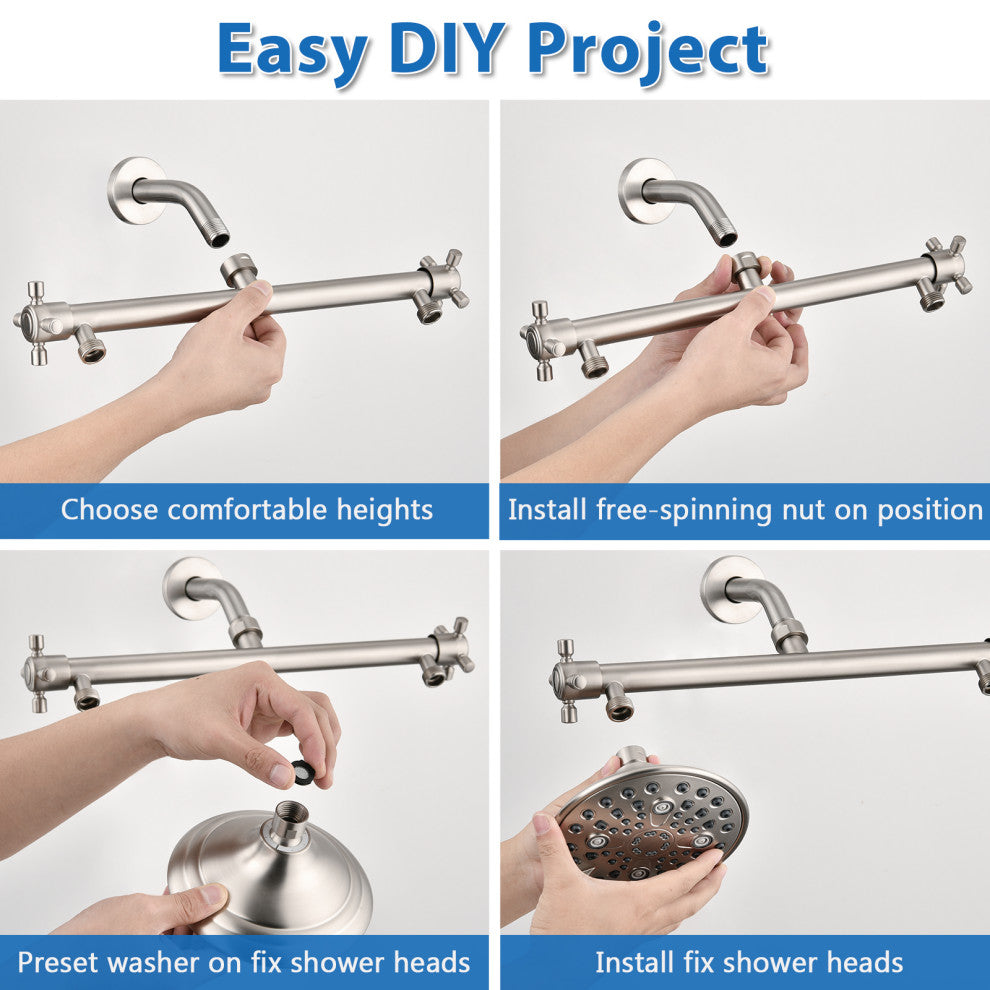 Easy DIY Project

Choose comfortable heights

Install free-spinning nut on position

Preset washer on fix shower heads

Install fix shower heads