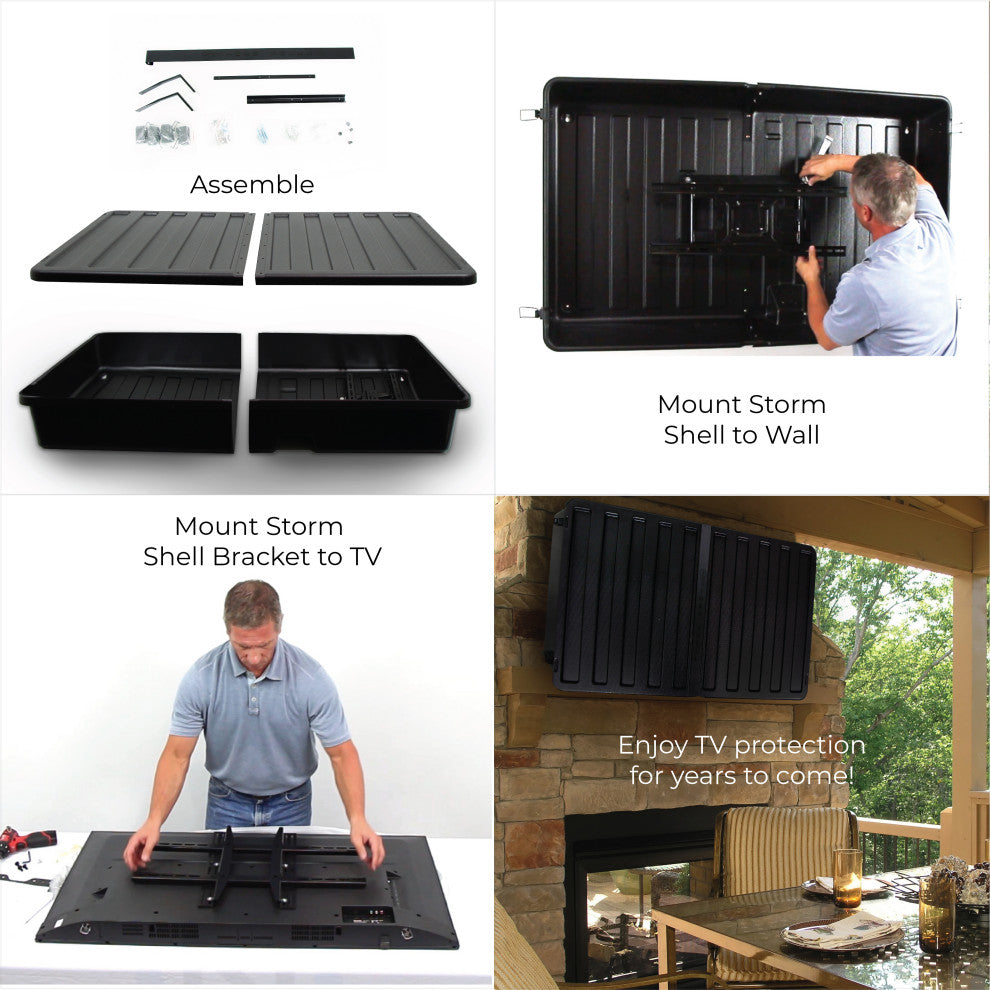 Assemble

Mount Storm
Shell to Wall

Mount Storm
Shell Bracket to TV

Enjoy TV protection
for years to come!