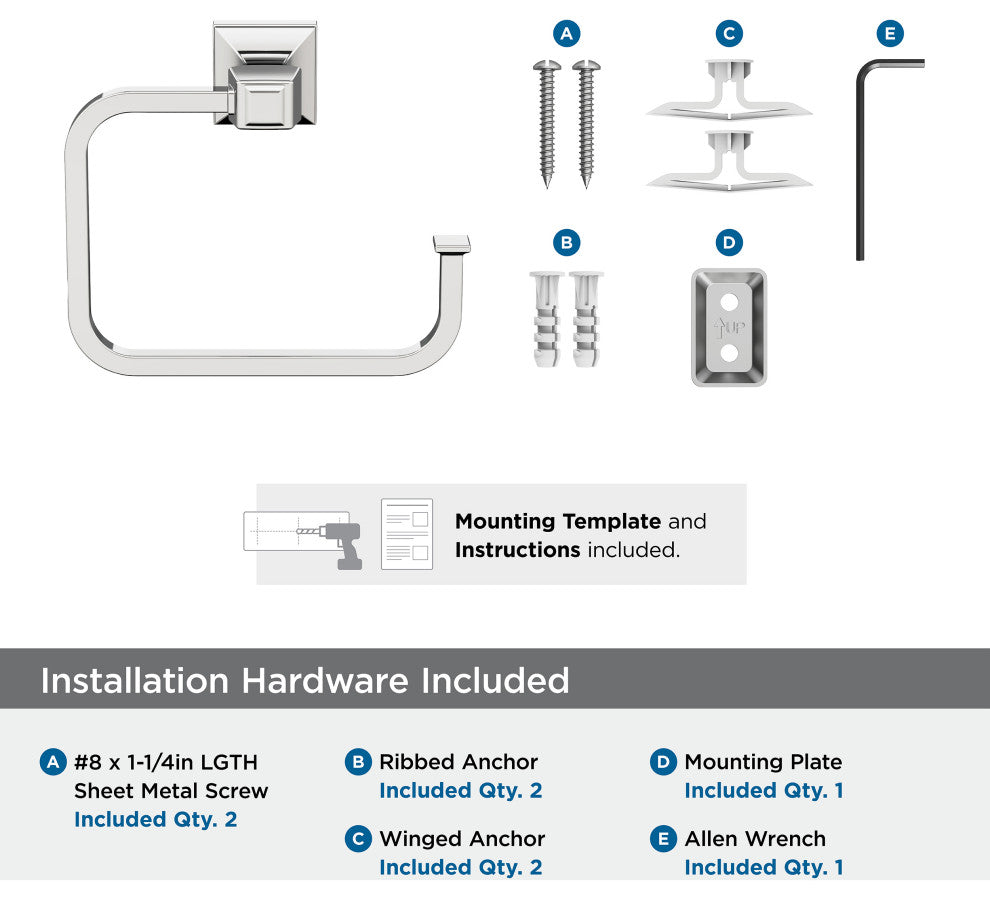 A

C

E

B

D

UP

Mounting Template and Instructions included.

Installation Hardware Included

A #8 x 1-1/4in LGTH Sheet Metal Screw
Included Qty. 2

B Ribbed Anchor
Included Qty. 2

C Winged Anchor
Included Qty. 2

D Mounting Plate
Included Qty. 1

E Allen Wrench
Included Qty. 1