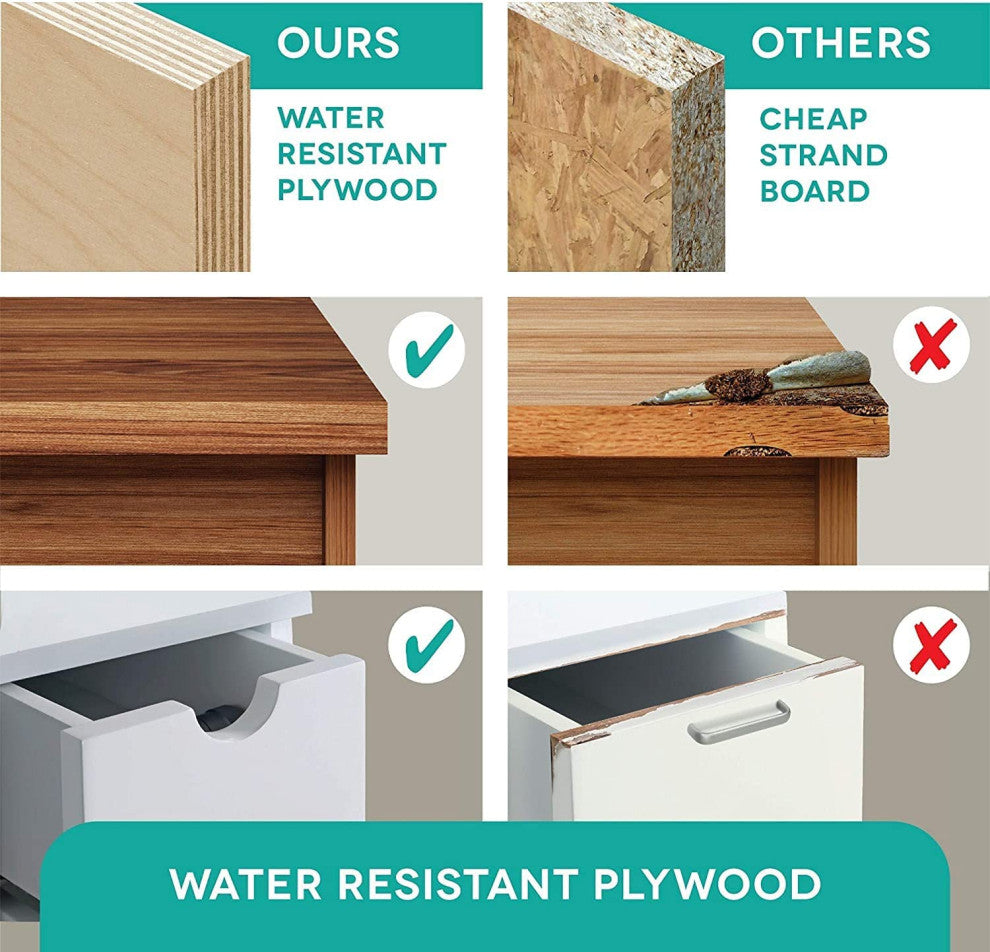 OURS

WATER RESISTANT PLYWOOD

OTHERS

CHEAP STRAND BOARD

WATER RESISTANT PLYWOOD