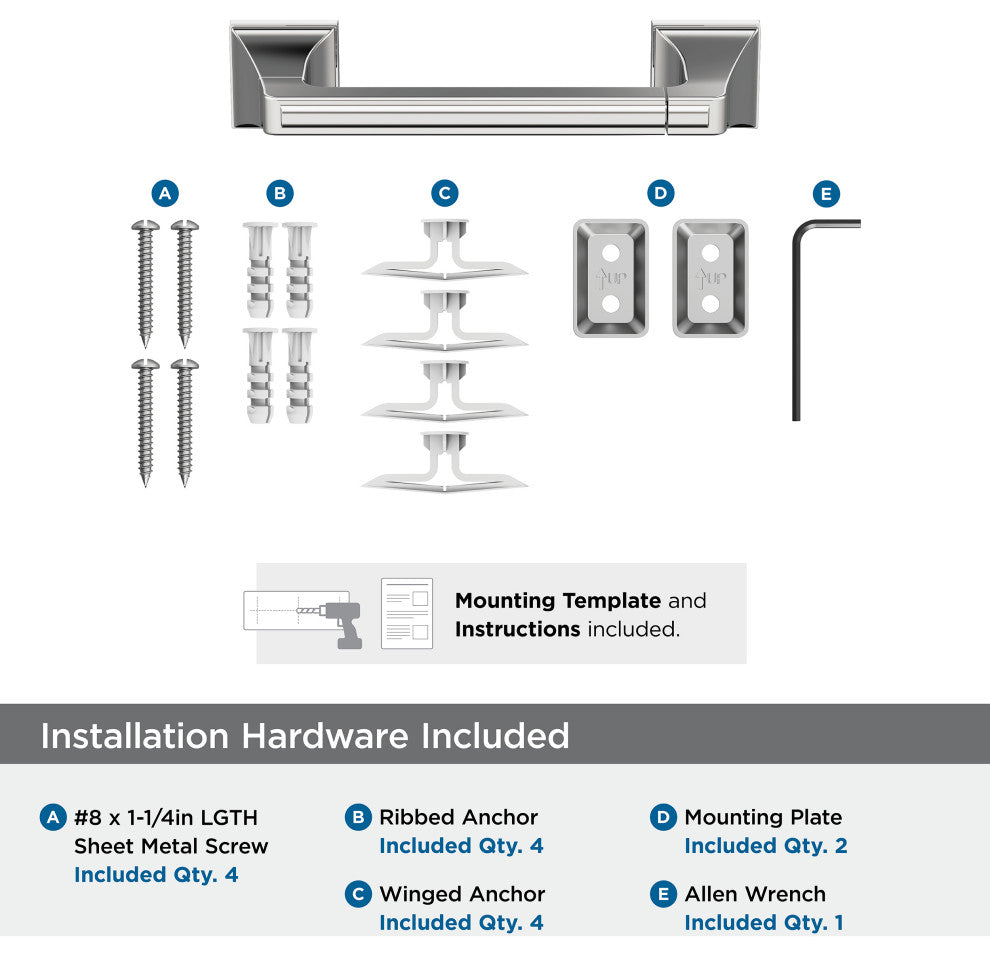 A B C D E

UP UP

Mounting Template and Instructions included.

Installation Hardware Included

A #8 x 1-1/4in LGTH Sheet Metal Screw Included Qty. 4

B Ribbed Anchor Included Qty. 4

C Winged Anchor Included Qty. 4

D Mounting Plate Included Qty. 2

E Allen Wrench Included Qty. 1