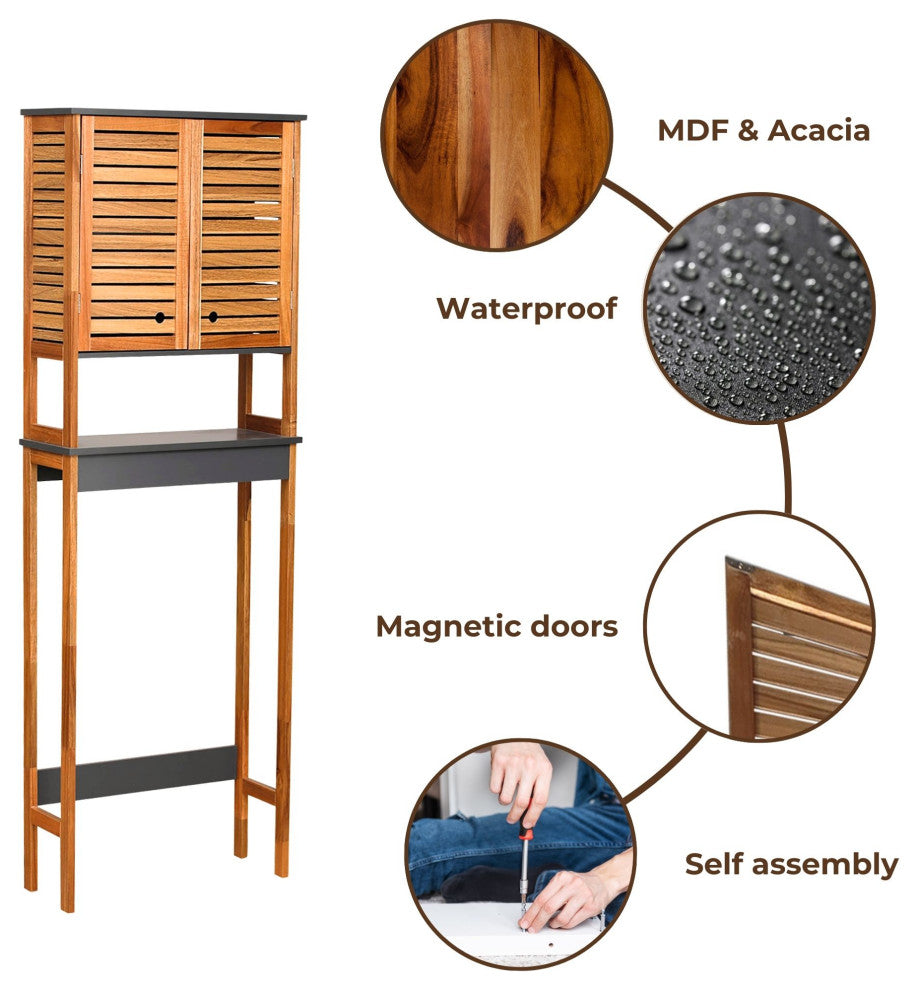 MDF & Acacia

Waterproof

Magnetic doors

Self assembly