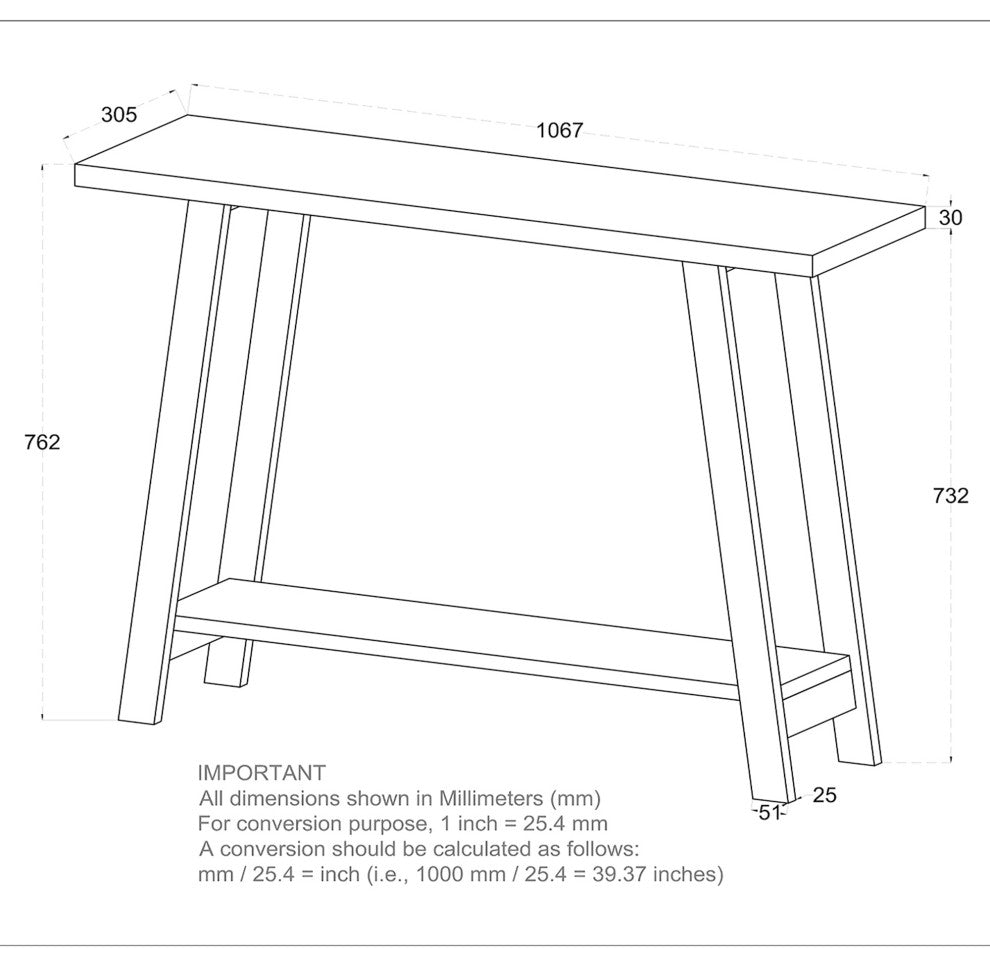 305

1067

30

762

732

25

51

IMPORTANT
All dimensions shown in Millimeters (mm)
For conversion purpose, 1 inch = 25.4 mm
A conversion should be calculated as follows:
mm / 25.4 = inch (i.e., 1000 mm / 25.4 = 39.37 inches)