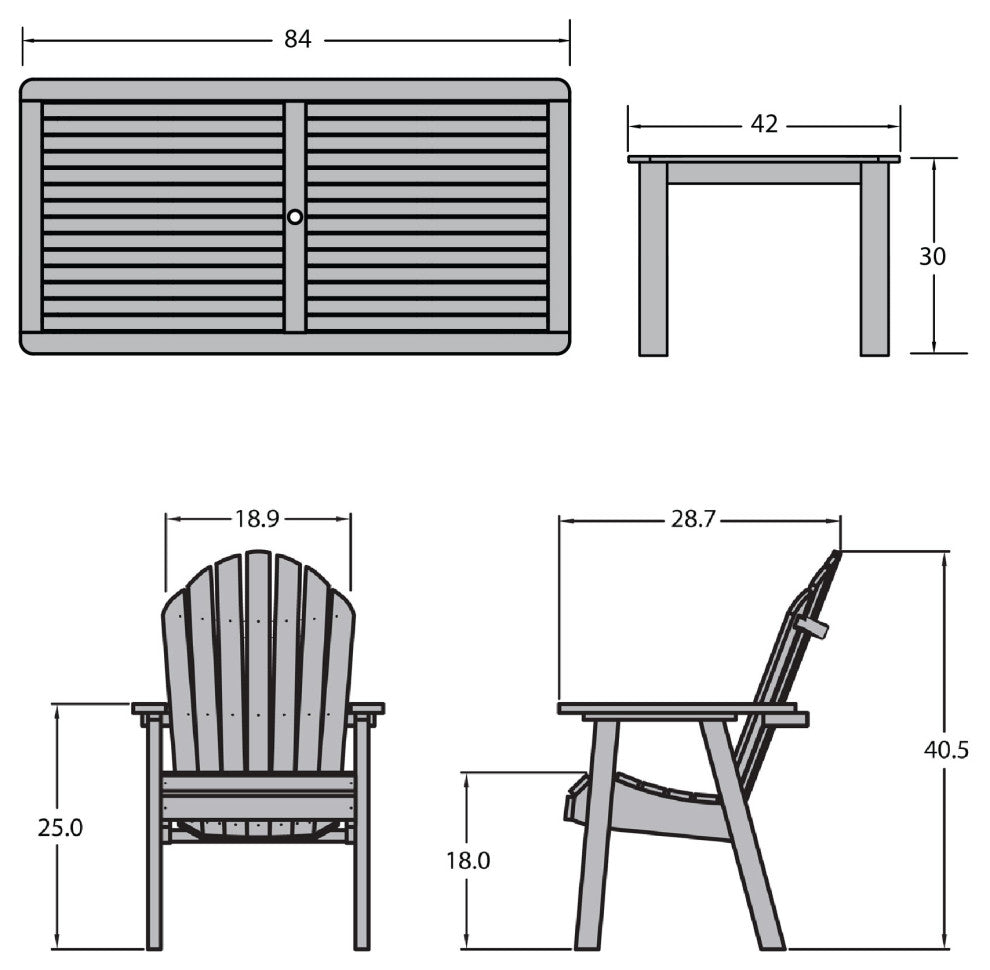 84

42

30

18.9

28.7

25.0

18.0

40.5