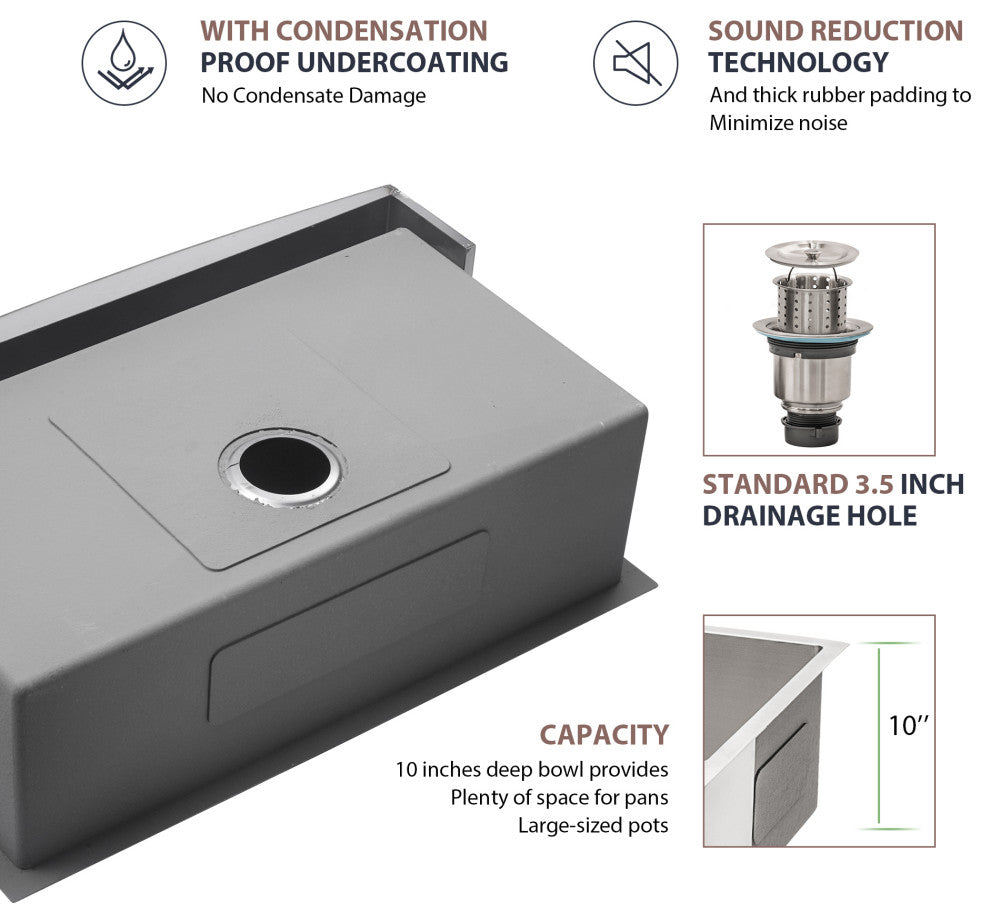 WITH CONDENSATION
PROOF UNDERCOATING
No Condensate Damage

SOUND REDUCTION
TECHNOLOGY
And thick rubber padding to Minimize noise

STANDARD 3.5 INCH
DRAINAGE HOLE

CAPACITY
10 inches deep bowl provides
Plenty of space for pans
Large-sized pots

10''