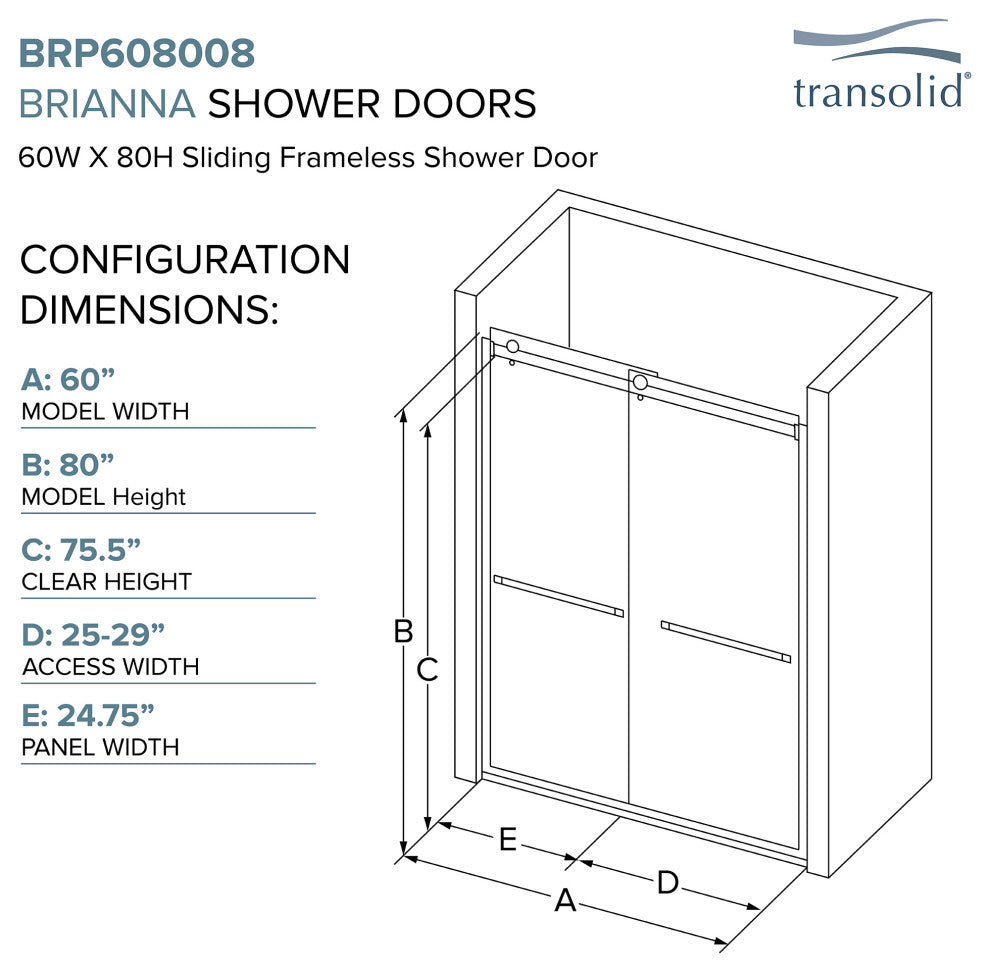 BRP608008
BRIANNA SHOWER DOORS
60W X 80H Sliding Frameless Shower Door

transolid®

CONFIGURATION DIMENSIONS:

A: 60”
MODEL WIDTH

B: 80”
MODEL Height

C: 75.5”
CLEAR HEIGHT

D: 25-29”
ACCESS WIDTH

E: 24.75”
PANEL WIDTH

B
C
E
D
A