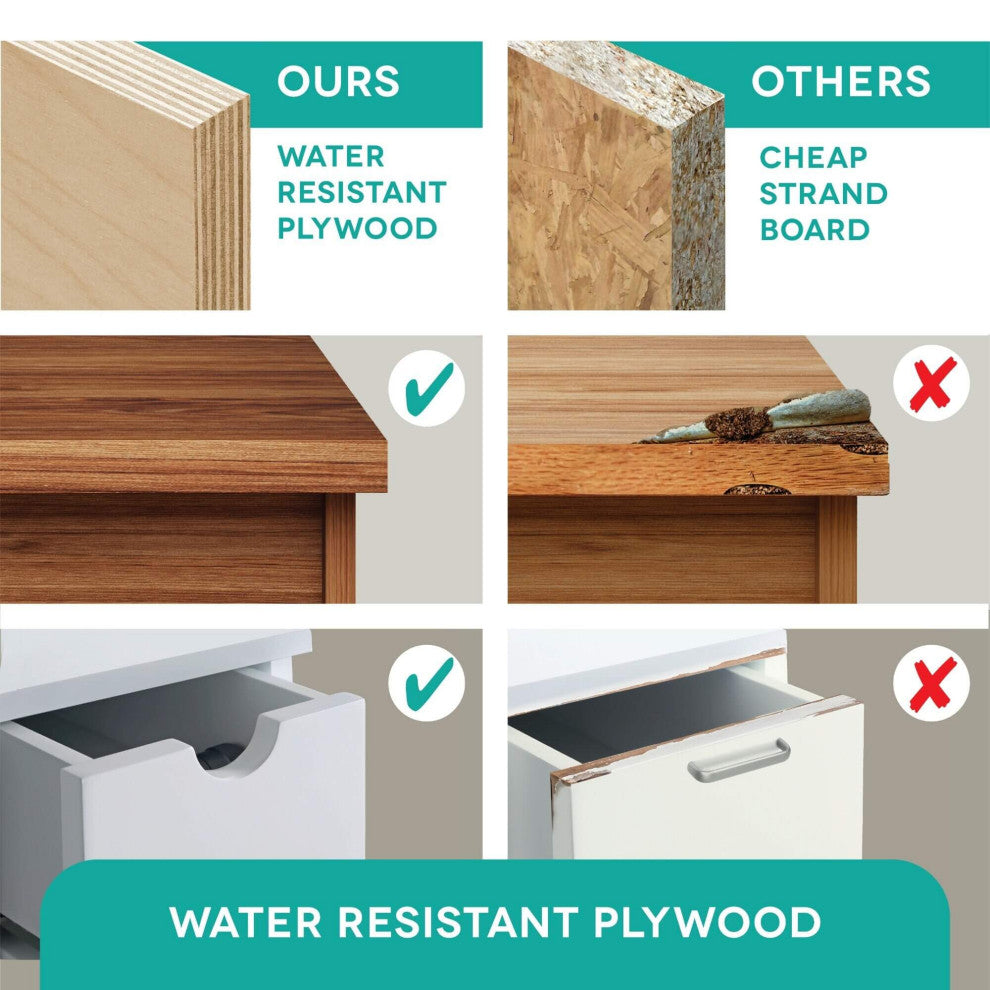 OURS

WATER RESISTANT PLYWOOD

OTHERS

CHEAP STRAND BOARD

WATER RESISTANT PLYWOOD