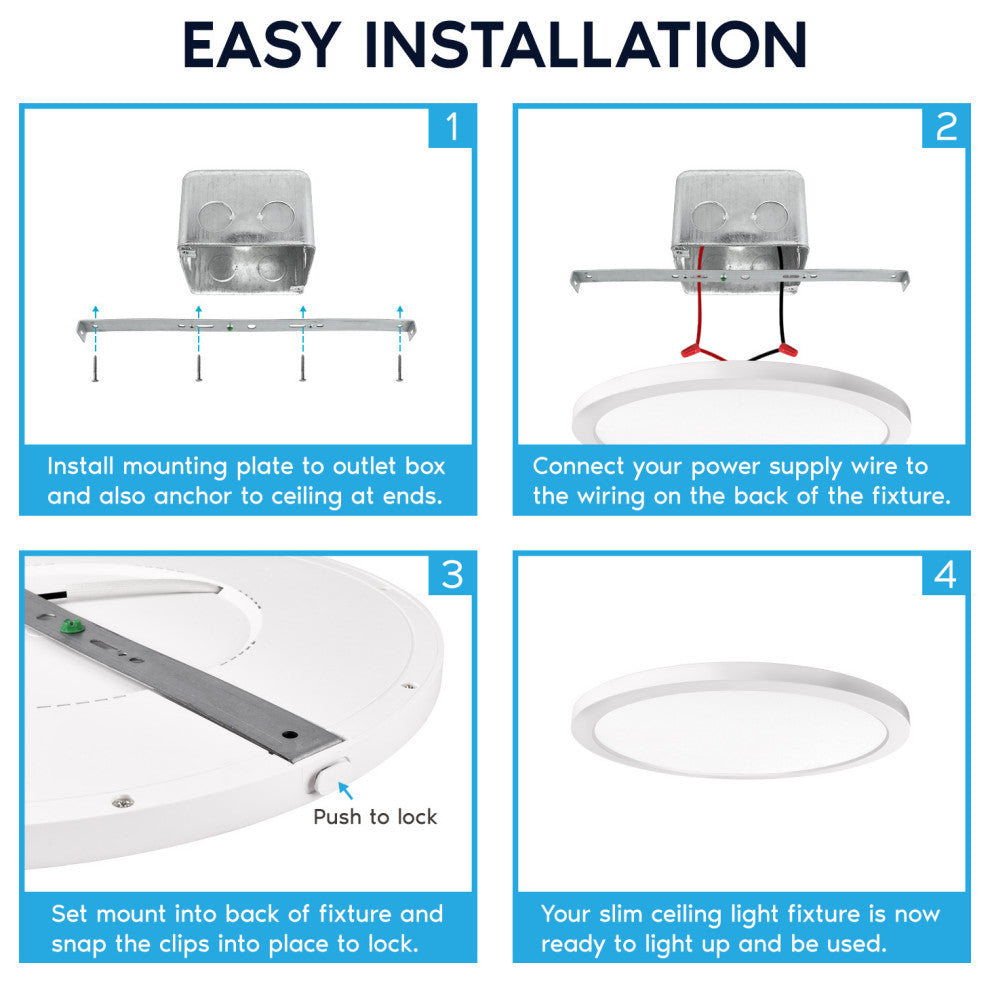 EASY INSTALLATION

1

Install mounting plate to outlet box and also anchor to ceiling at ends.

2

Connect your power supply wire to the wiring on the back of the fixture.

3

Push to lock

Set mount into back of fixture and snap the clips into place to lock.

4

Your slim ceiling light fixture is now ready to light up and be used.