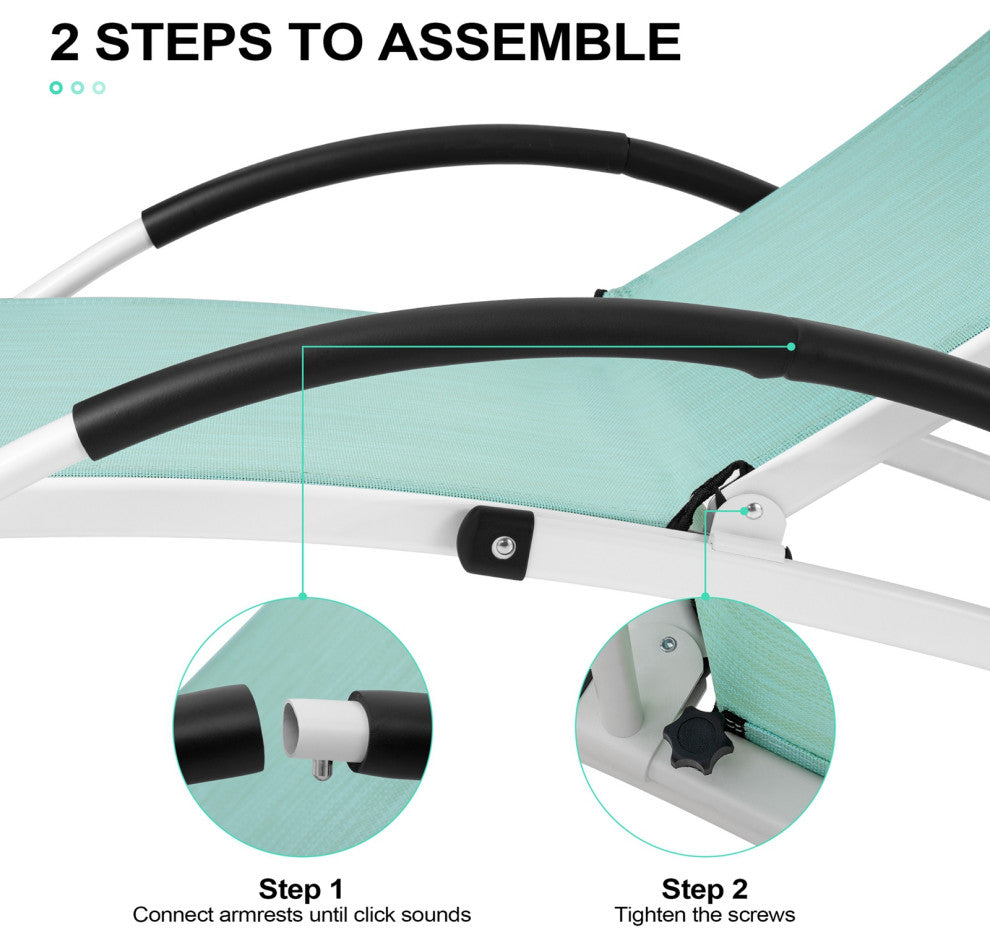 2 STEPS TO ASSEMBLE

Step 1
Connect armrests until click sounds

Step 2
Tighten the screws