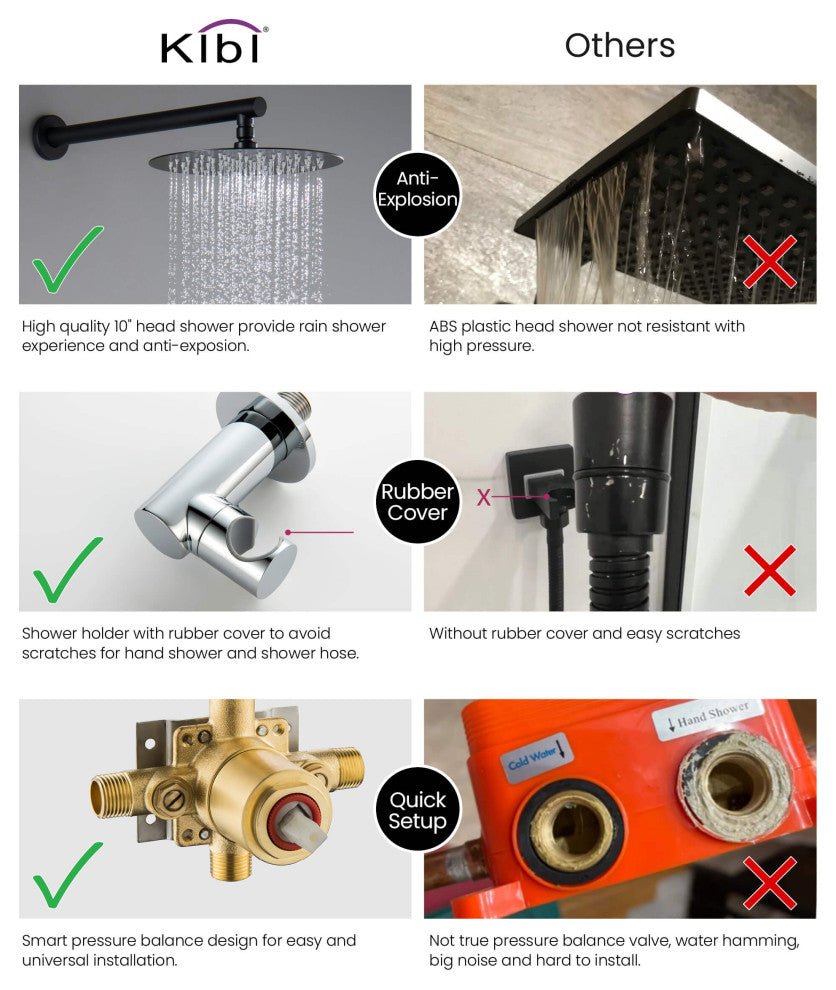 KIBI®

Others

Anti-Explosion

High quality 10" head shower provide rain shower experience and anti-exposion.

ABS plastic head shower not resistant with high pressure.

Rubber Cover

X

Shower holder with rubber cover to avoid scratches for hand shower and shower hose.

Without rubber cover and easy scratches

Quick Setup

Cold Water

Hand Shower

Smart pressure balance design for easy and universal installation.

Not true pressure balance valve, water hamming, big noise and hard to install.