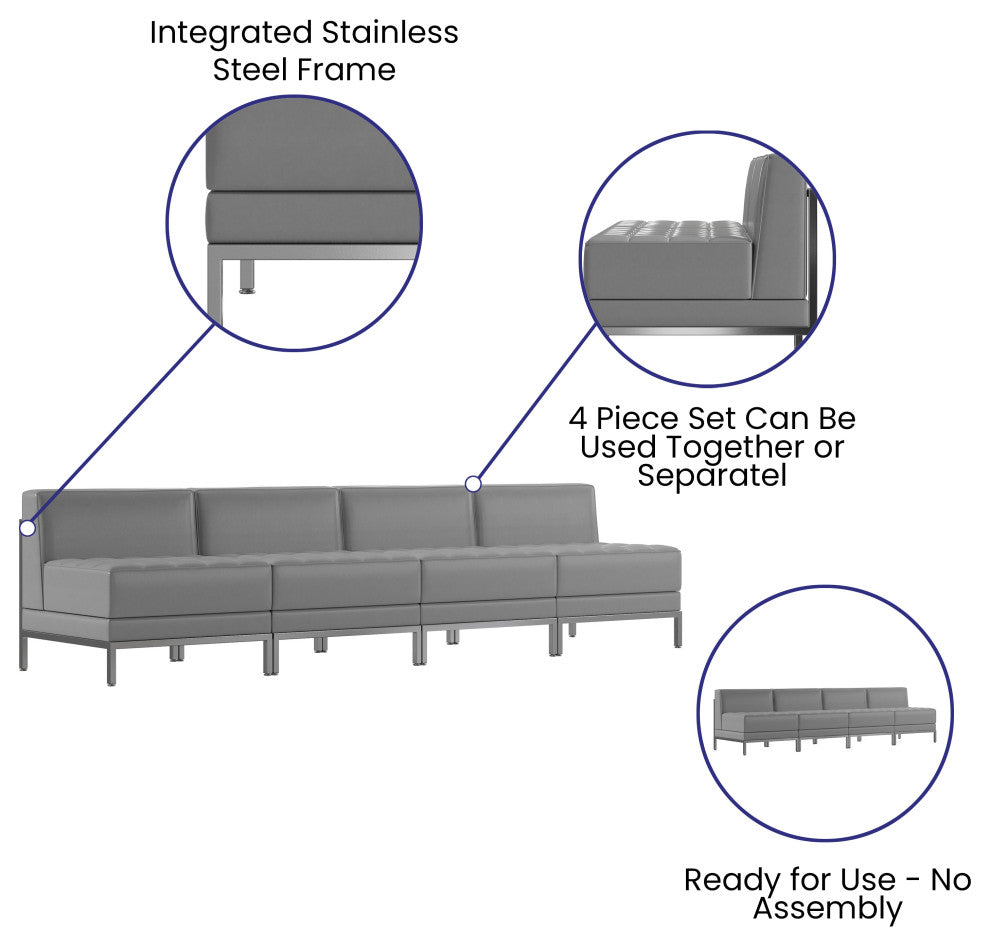 Integrated Stainless Steel Frame

4 Piece Set Can Be Used Together or Separatel

Ready for Use - No Assembly