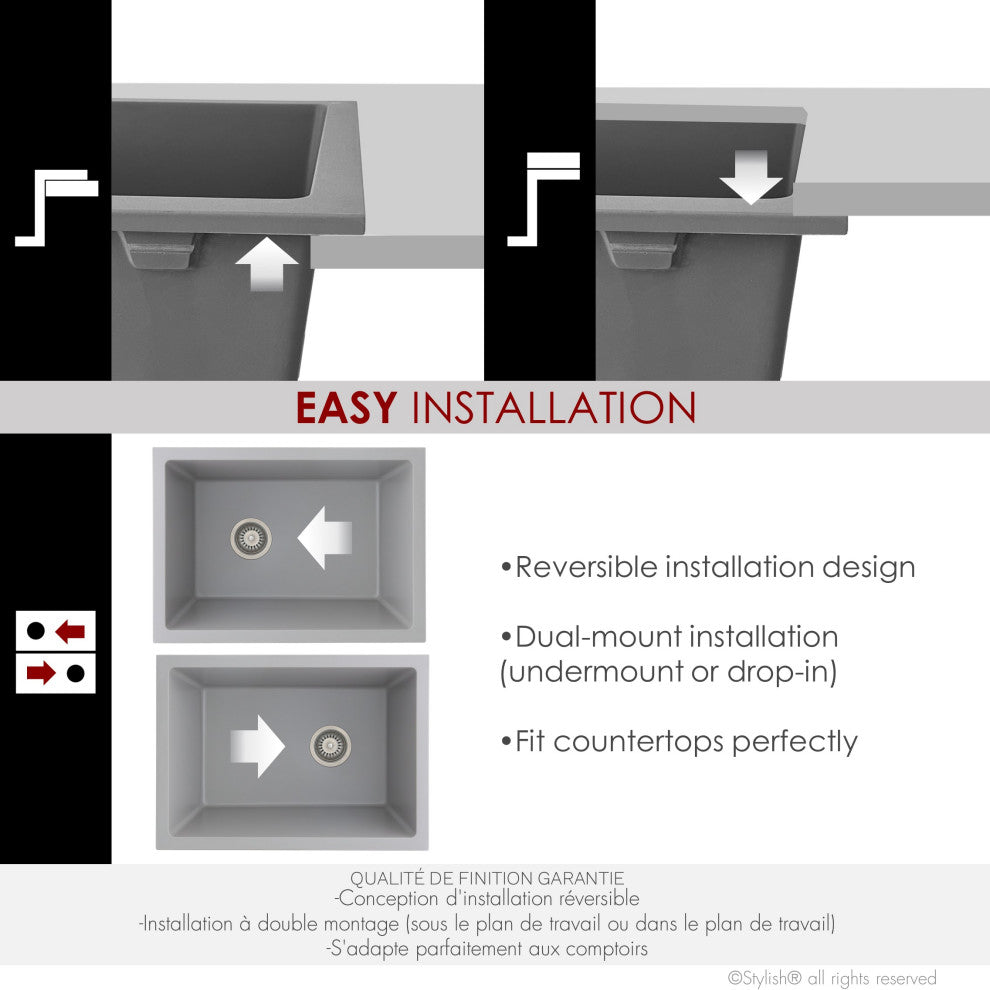 EASY INSTALLATION

•Reversible installation design

•Dual-mount installation (undermount or drop-in)

•Fit countertops perfectly

QUALITÉ DE FINITION GARANTIE
-Conception d'installation réversible
-Installation à double montage (sous le plan de travail ou dans le plan de travail)
-S'adapte parfaitement aux comptoirs

©Stylish® all rights reserved