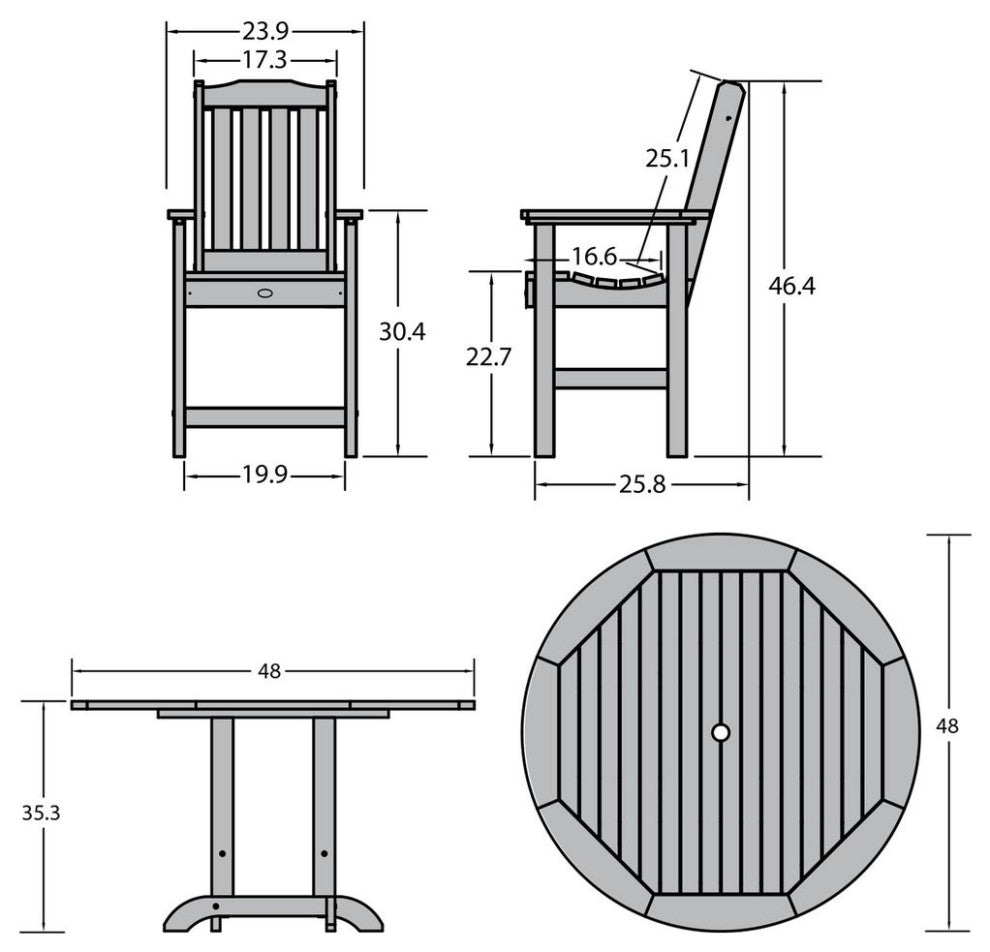 23.9
17.3
30.4
19.9
25.1
16.6
22.7
46.4
25.8
48
35.3
48