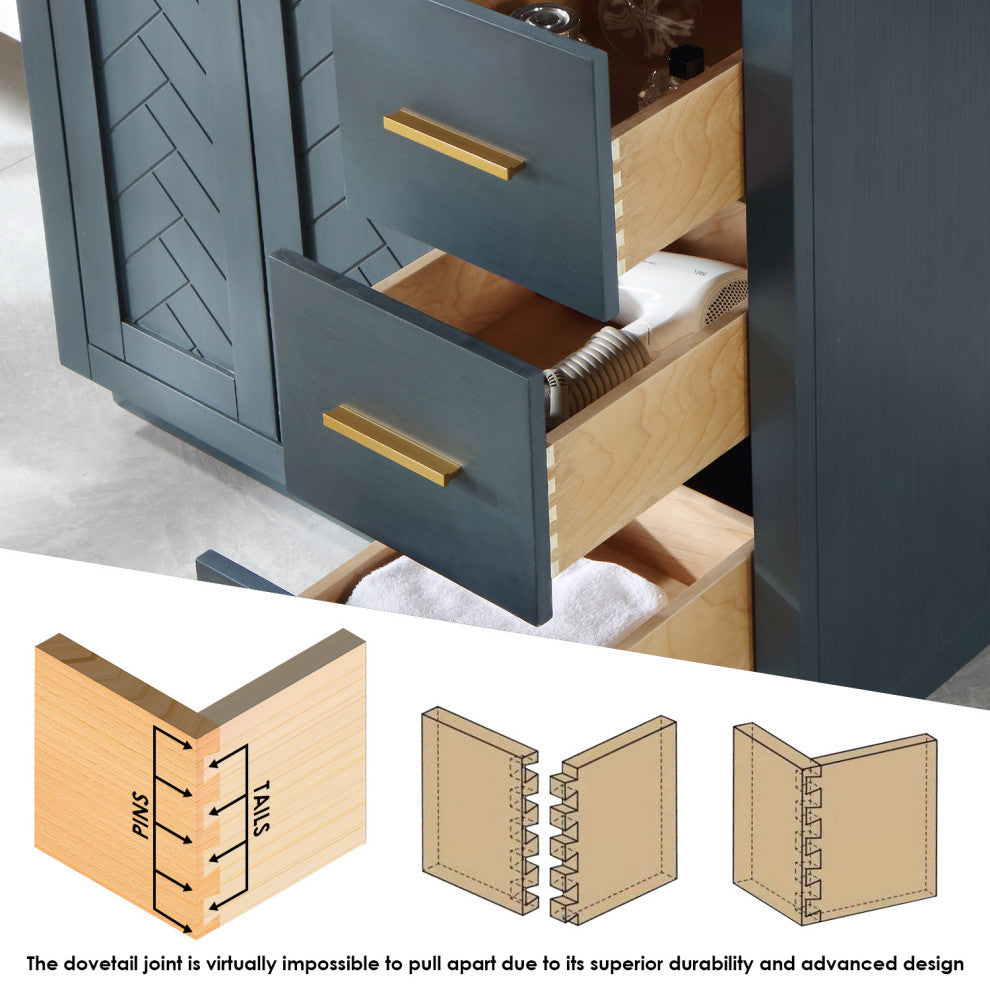 PINS

TAILS

The dovetail joint is virtually impossible to pull apart due to its superior durability and advanced design