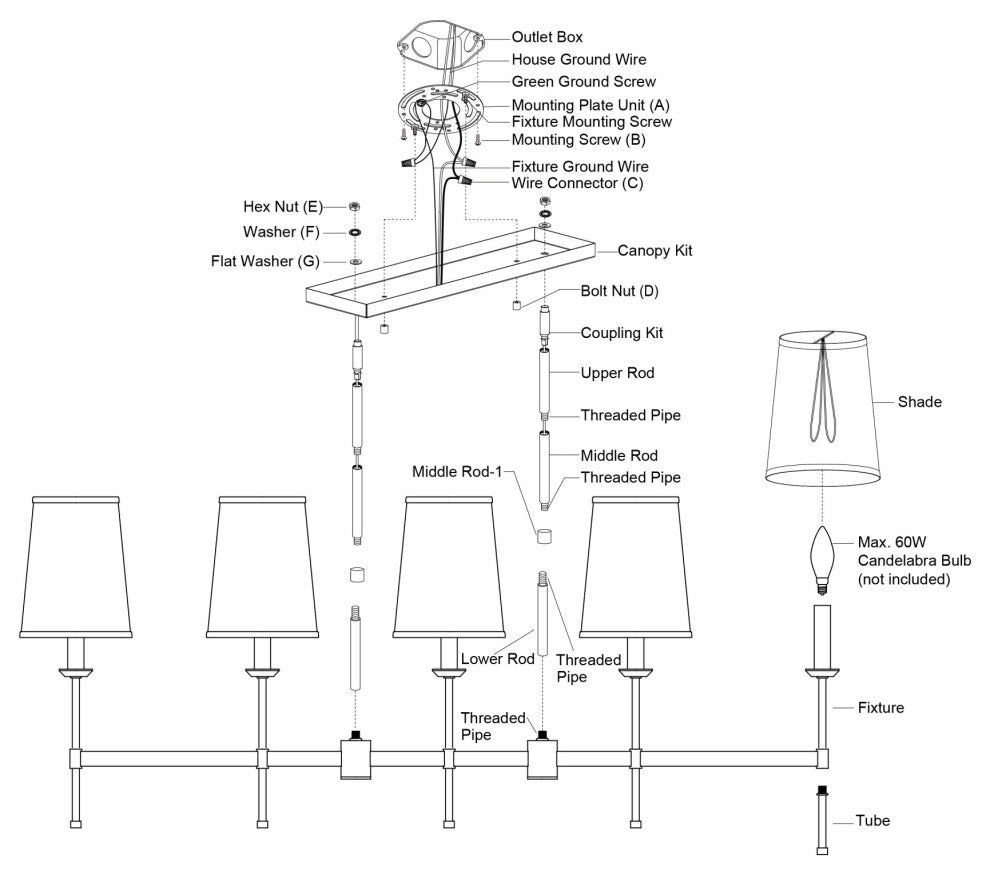 Outlet Box
House Ground Wire
Green Ground Screw
Mounting Plate Unit (A)
Fixture Mounting Screw
Mounting Screw (B)
Fixture Ground Wire
Wire Connector (C)
Hex Nut (E)
Washer (F)
Flat Washer (G)
Canopy Kit
Bolt Nut (D)
Coupling Kit
Upper Rod
Threaded Pipe
Middle Rod
Middle Rod-1
Threaded Pipe
Shade
Max. 60W Candelabra Bulb (not included)
Lower Rod
Threaded Pipe
Threaded Pipe
Fixture
Tube