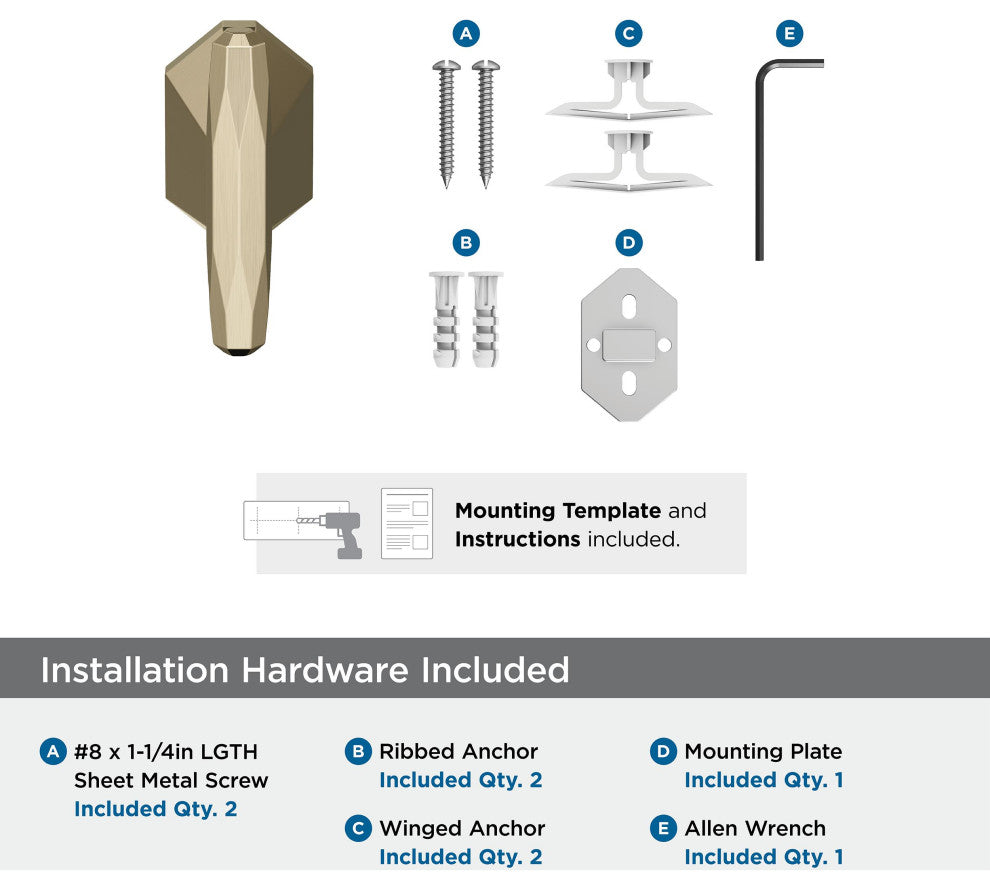 A
C
E
B
D

Mounting Template and Instructions included.

Installation Hardware Included

A #8 x 1-1/4in LGTH Sheet Metal Screw
Included Qty. 2

B Ribbed Anchor
Included Qty. 2

C Winged Anchor
Included Qty. 2

D Mounting Plate
Included Qty. 1

E Allen Wrench
Included Qty. 1