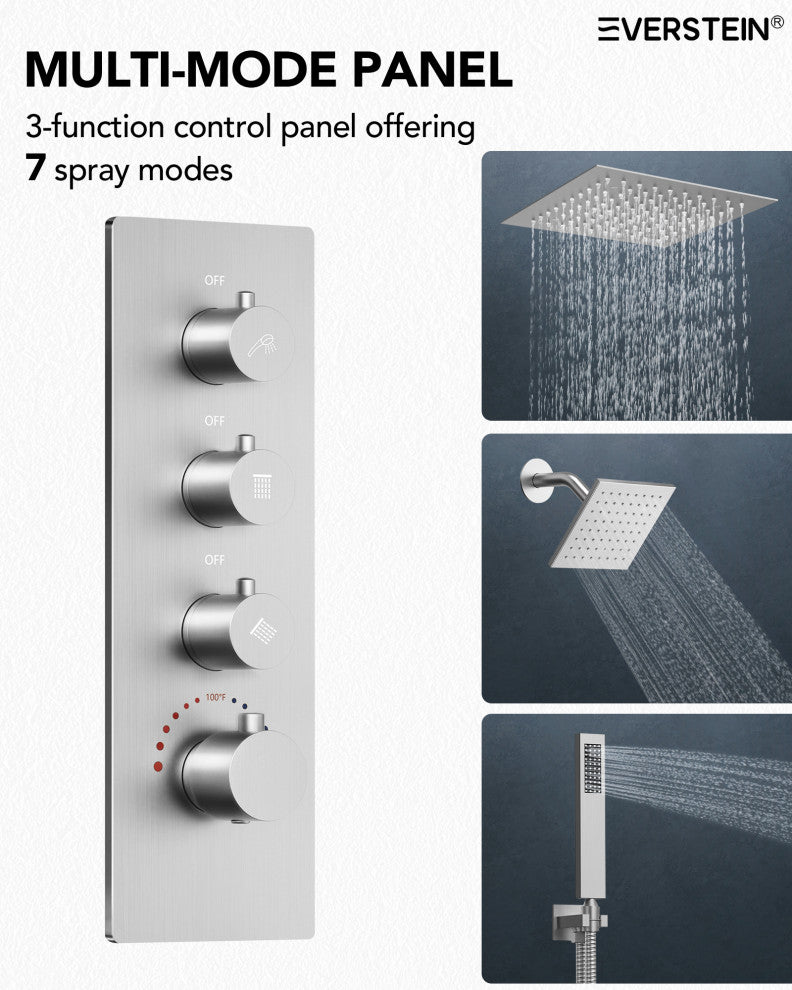 EVERSTEIN®

MULTI-MODE PANEL

3-function control panel offering
7 spray modes

OFF

OFF

OFF

100°F