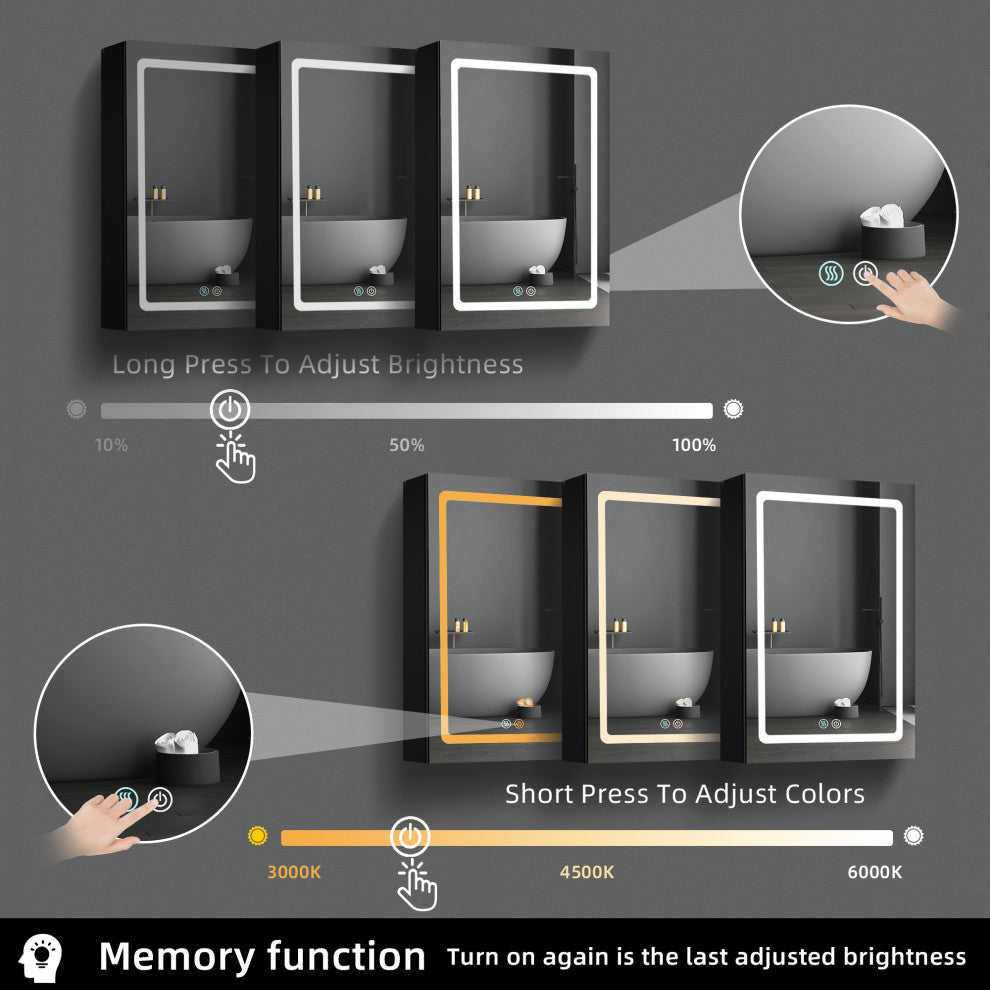 Long Press To Adjust Brightness

10%
50%
100%

Short Press To Adjust Colors

3000K
4500K
6000K

Memory function Turn on again is the last adjusted brightness