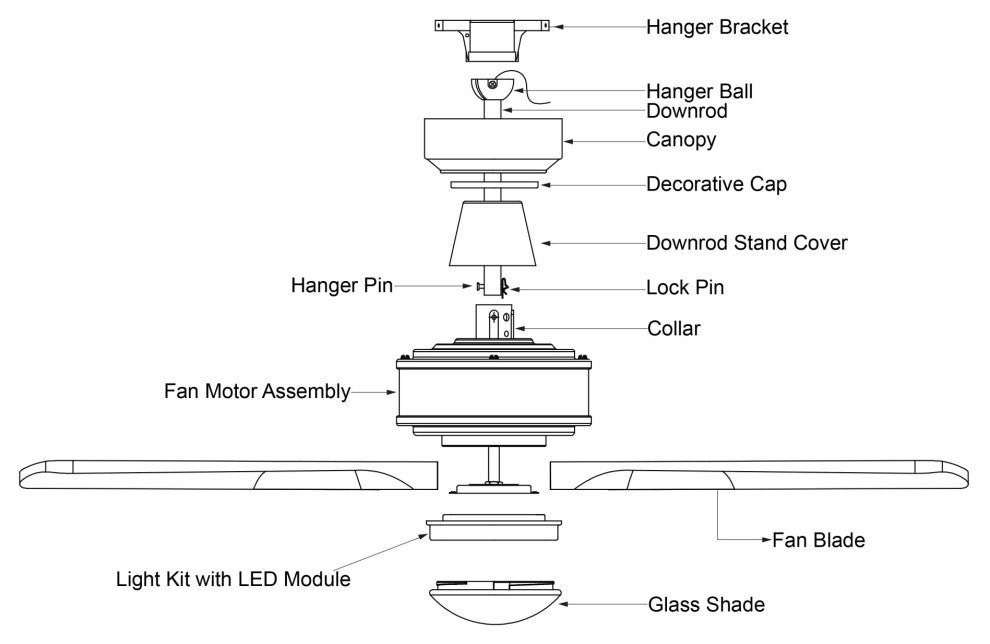 Hanger Bracket
Hanger Ball
Downrod
Canopy
Decorative Cap
Downrod Stand Cover
Hanger Pin
Lock Pin
Collar
Fan Motor Assembly
Fan Blade
Light Kit with LED Module
Glass Shade