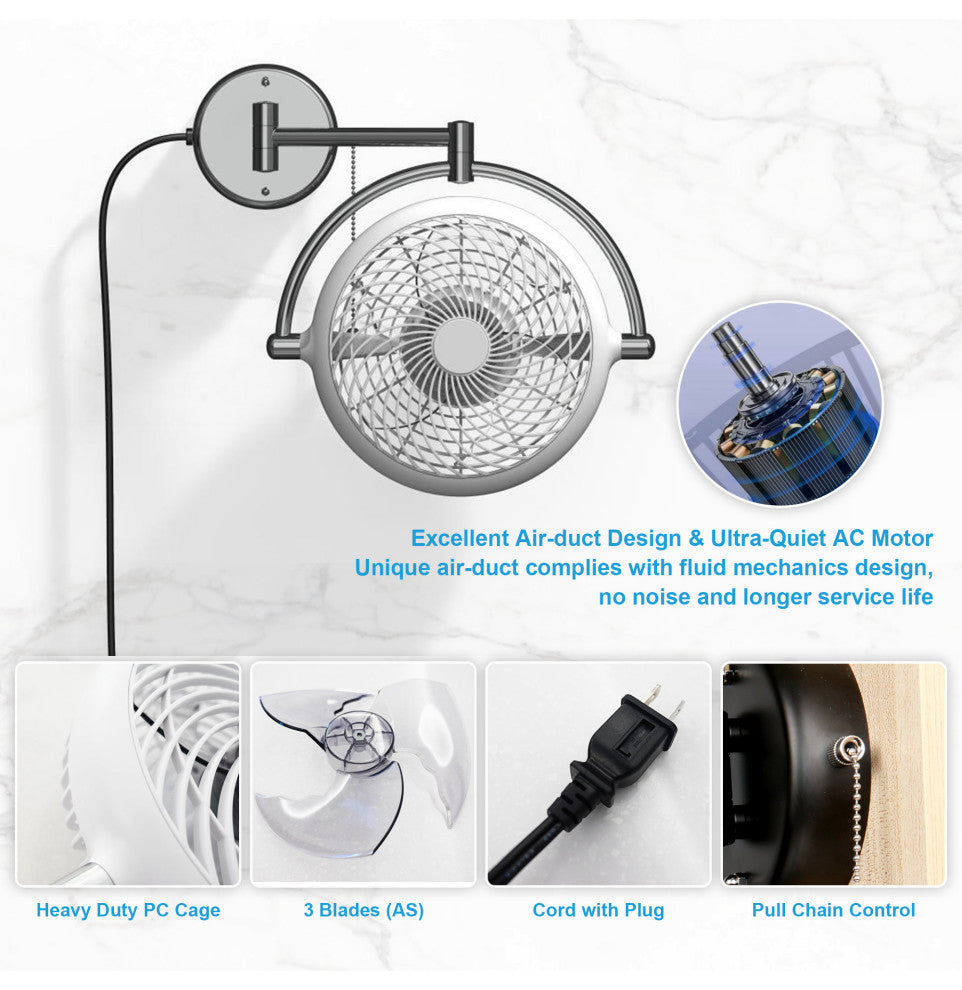 Excellent Air-duct Design & Ultra-Quiet AC Motor
Unique air-duct complies with fluid mechanics design, no noise and longer service life

Heavy Duty PC Cage

3 Blades (AS)

Cord with Plug

Pull Chain Control