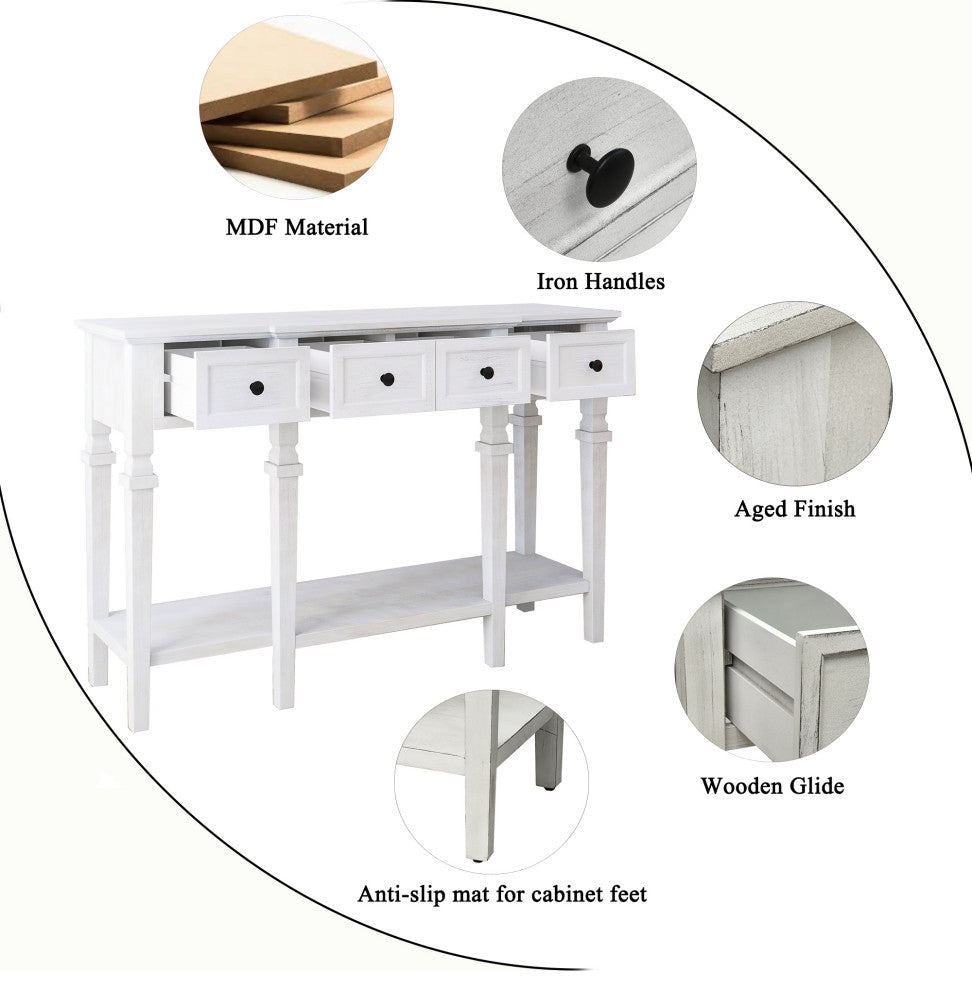 MDF Material

Iron Handles

Aged Finish

Wooden Glide

Anti-slip mat for cabinet feet