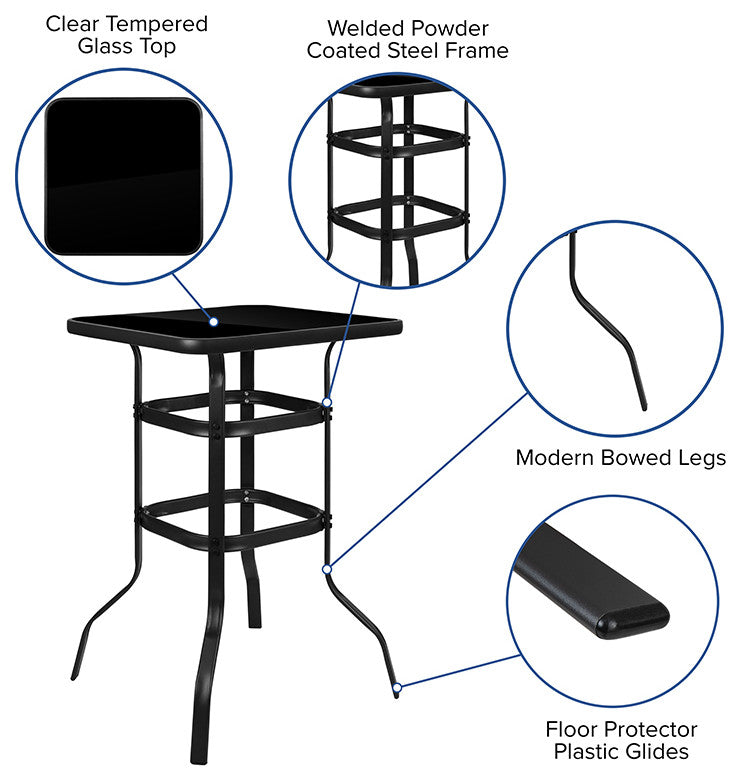 Clear Tempered Glass Top

Welded Powder Coated Steel Frame

Modern Bowed Legs

Floor Protector Plastic Glides