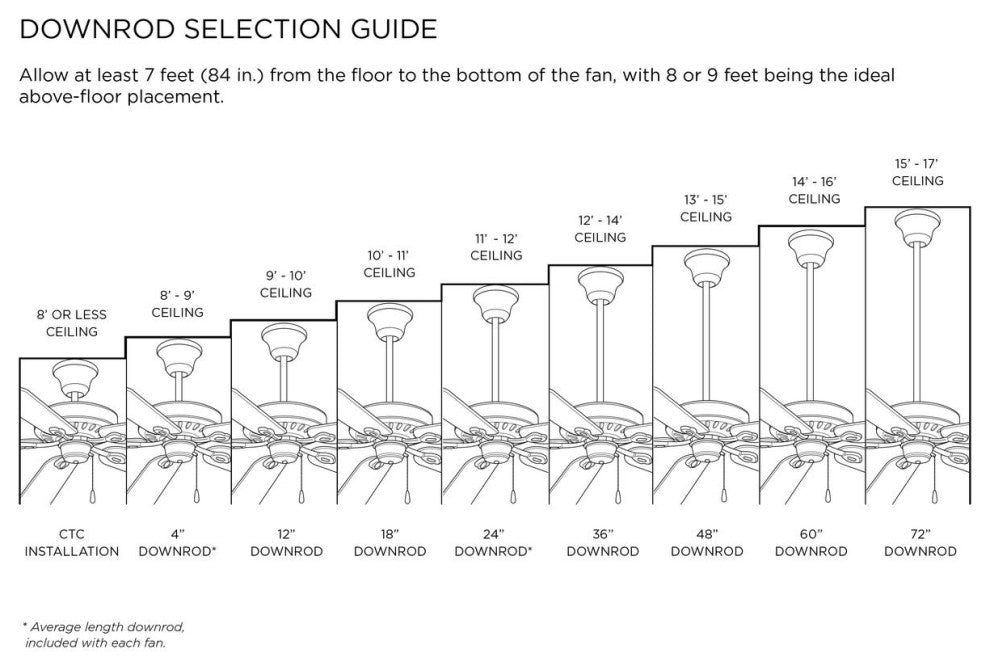 DOWNROD SELECTION GUIDE

Allow at least 7 feet (84 in.) from the floor to the bottom of the fan, with 8 or 9 feet being the ideal above-floor placement.

8' OR LESS CEILING

8' - 9' CEILING

9' - 10' CEILING

10' - 11' CEILING

11' - 12' CEILING

12' - 14' CEILING

13' - 15' CEILING

14' - 16' CEILING

15' - 17' CEILING

CTC INSTALLATION

4" DOWNROD*

12" DOWNROD

18" DOWNROD

24" DOWNROD*

36" DOWNROD

48" DOWNROD

60" DOWNROD

72" DOWNROD

* Average length downrod, included with each fan.