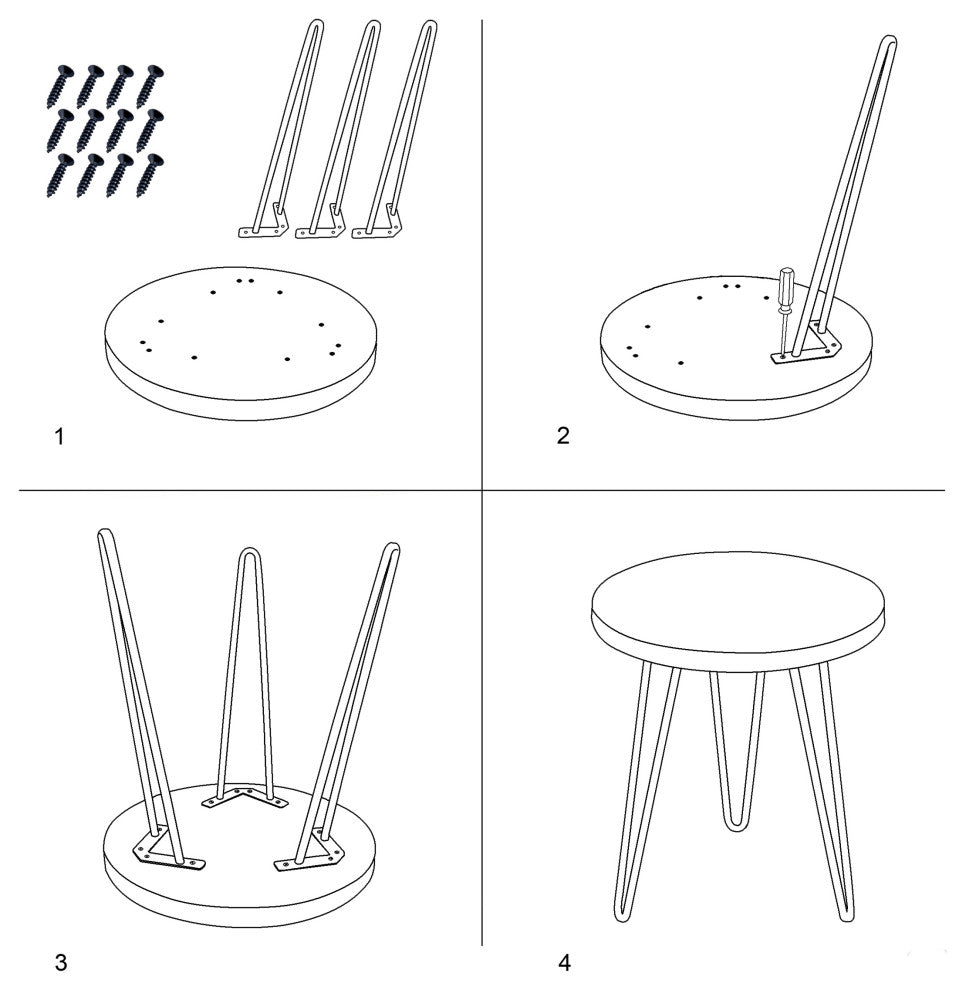 1

2

3

4