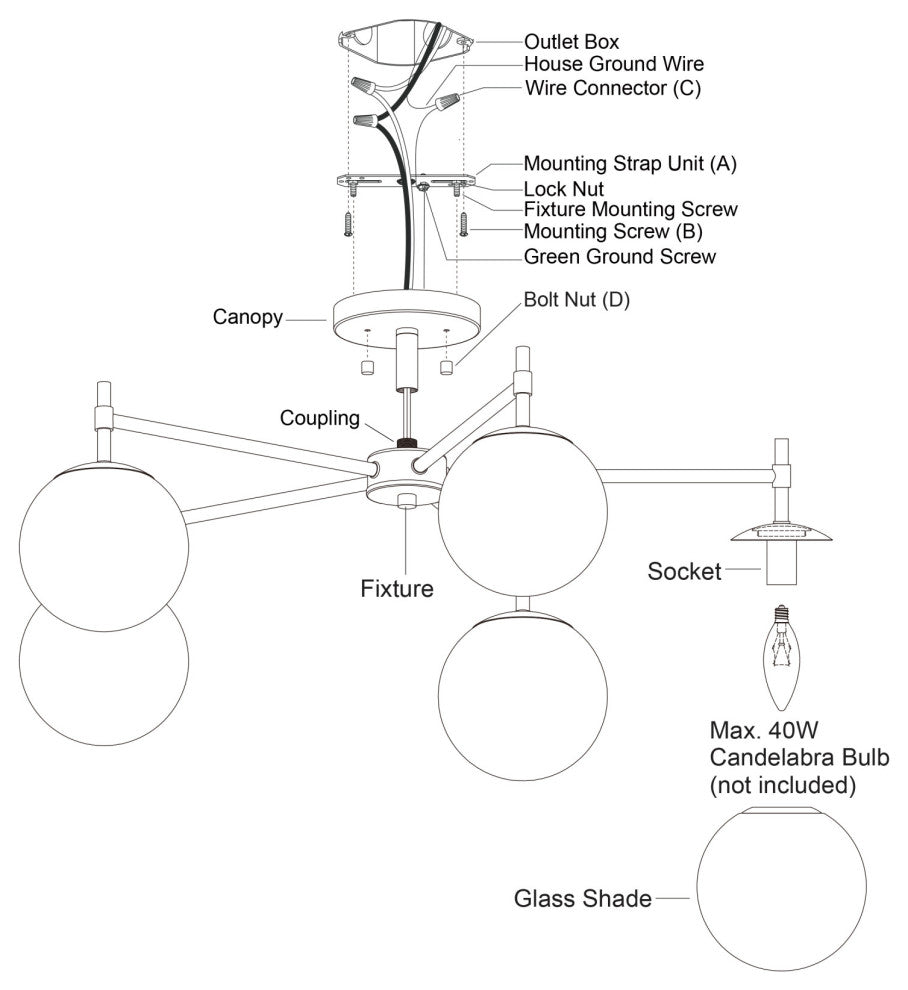 Outlet Box
House Ground Wire
Wire Connector (C)
Mounting Strap Unit (A)
Lock Nut
Fixture Mounting Screw
Mounting Screw (B)
Green Ground Screw
Canopy
Bolt Nut (D)
Coupling
Fixture
Socket
Max. 40W
Candelabra Bulb
(not included)
Glass Shade